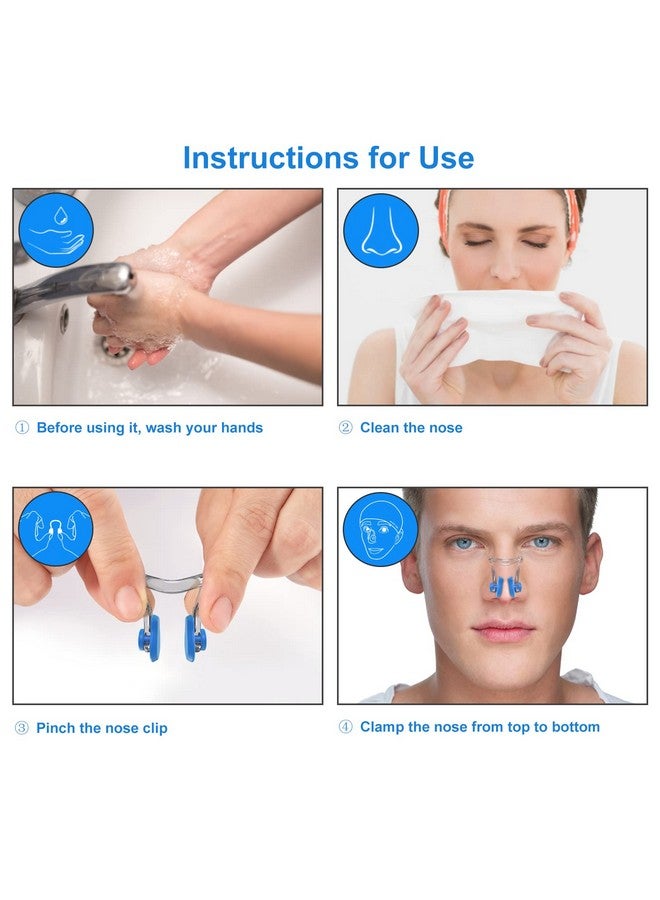 Instructions for Use

① Before using it, wash your hands

② Clean the nose

③ Pinch the nose clip

④ Clamp the nose from top to bottom