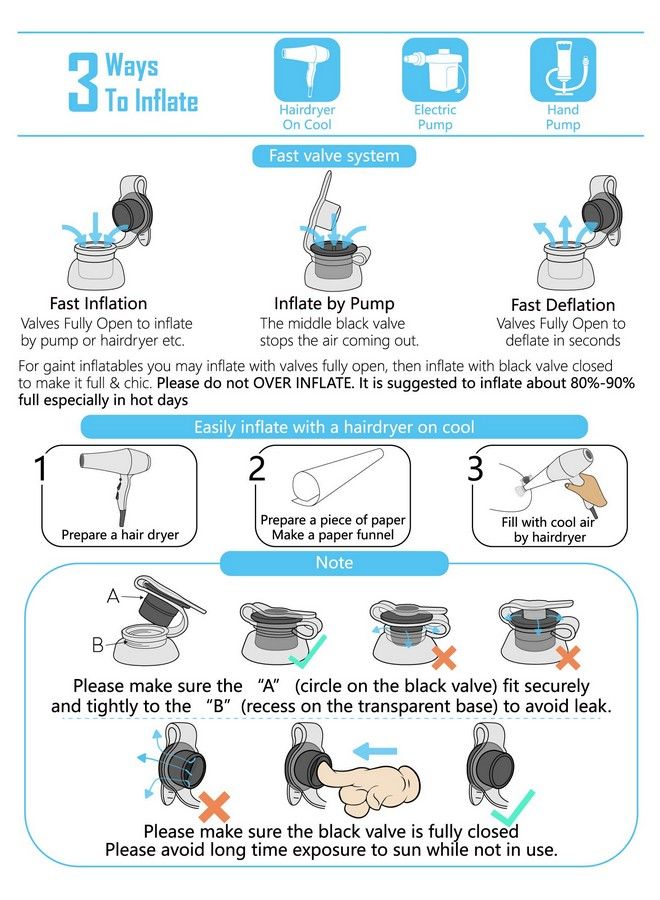 3 Ways To Inflate

Hairdryer On Cool

Electric Pump

Hand Pump

Fast valve system

Fast Inflation
Valves Fully Open to inflate by pump or hairdryer etc.

Inflate by Pump
The middle black valve stops the air coming out.

Fast Deflation
Valves Fully Open to deflate in seconds

For gaint inflatables you may inflate with valves fully open, then inflate with black valve closed to make it full & chic. Please do not OVER INFLATE. It is suggested to inflate about 80%-90% full especially in hot days

Easily inflate with a hairdryer on cool

1
Prepare a hair dryer

2
Prepare a piece of paper
Make a paper funnel

3
Fill with cool air by hairdryer

Note

A

B

Please make sure the "A" (circle on the black valve) fit securely and tightly to the "B" (recess on the transparent base) to avoid leak.

Please make sure the black valve is fully closed
Please avoid long time exposure to sun while not in use.