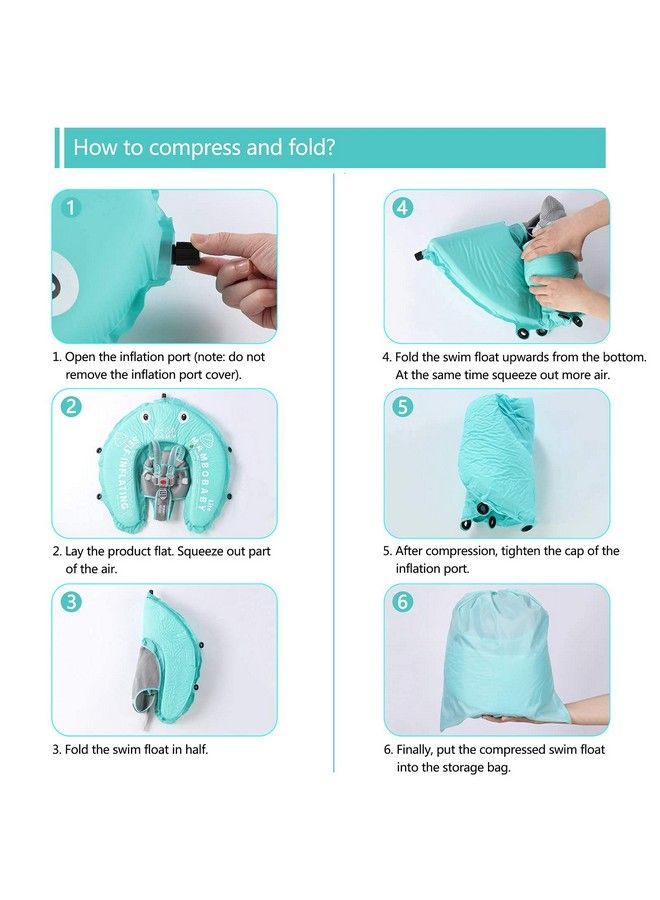 How to compress and fold?

1

1. Open the inflation port (note: do not remove the inflation port cover).

2

SELF INFLATING MAMBOBABY

2. Lay the product flat. Squeeze out part of the air.

3

3. Fold the swim float in half.

4

4. Fold the swim float upwards from the bottom. At the same time squeeze out more air.

5

5. After compression, tighten the cap of the inflation port.

6

6. Finally, put the compressed swim float into the storage bag.