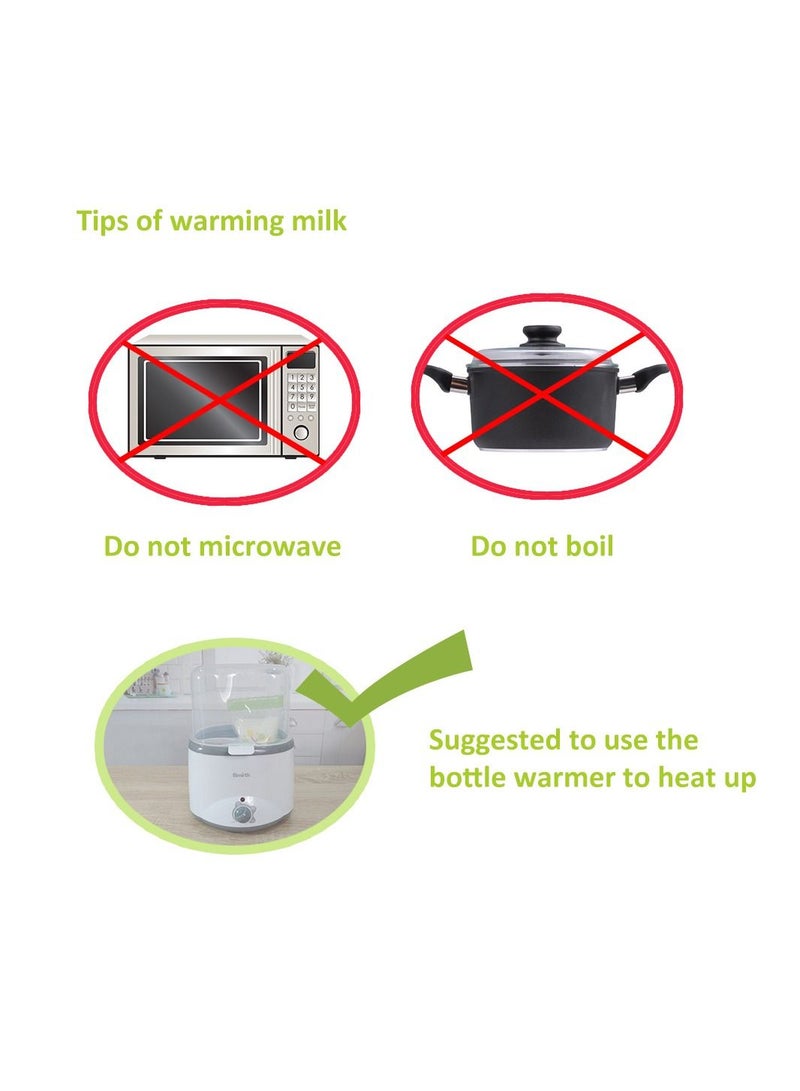 Tips of warming milk

Do not microwave

Do not boil

Suggested to use the bottle warmer to heat up