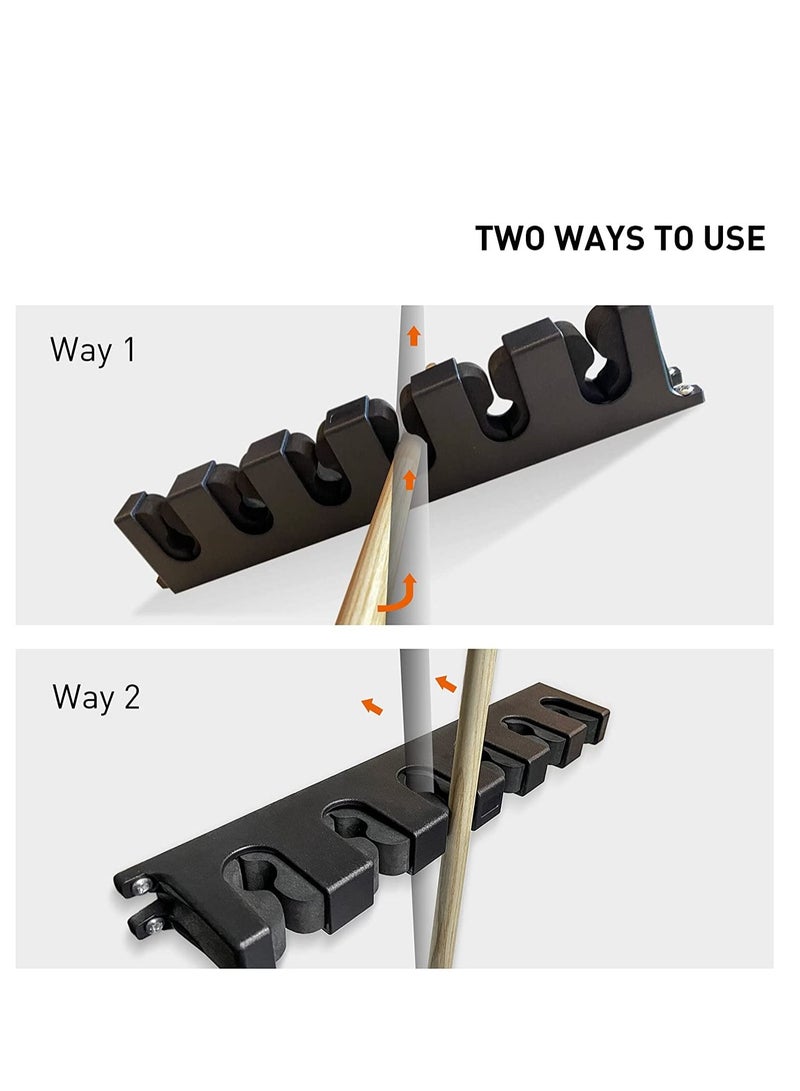 TWO WAYS TO USE

Way 1

Way 2