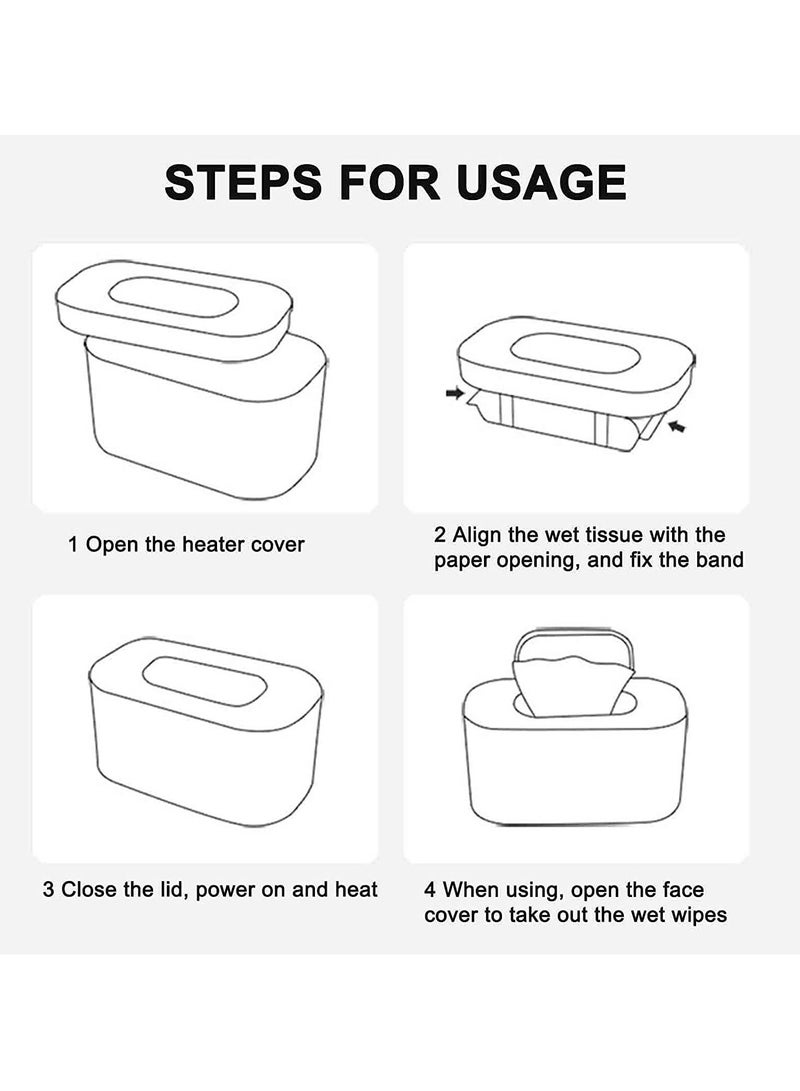 STEPS FOR USAGE

1 Open the heater cover

2 Align the wet tissue with the paper opening, and fix the band

3 Close the lid, power on and heat

4 When using, open the face cover to take out the wet wipes