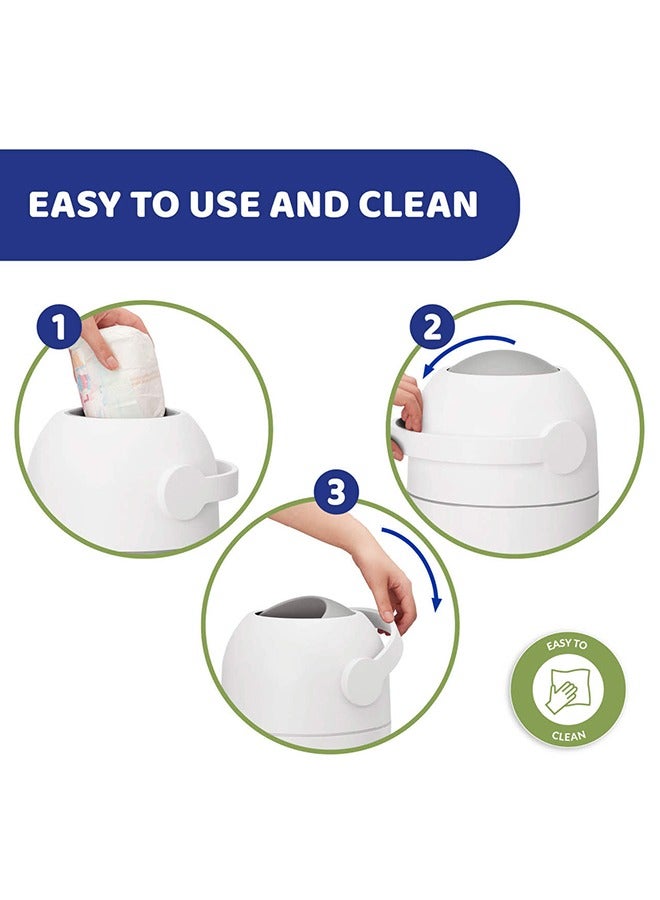 EASY TO USE AND CLEAN

1

2

3

EASY TO

CLEAN