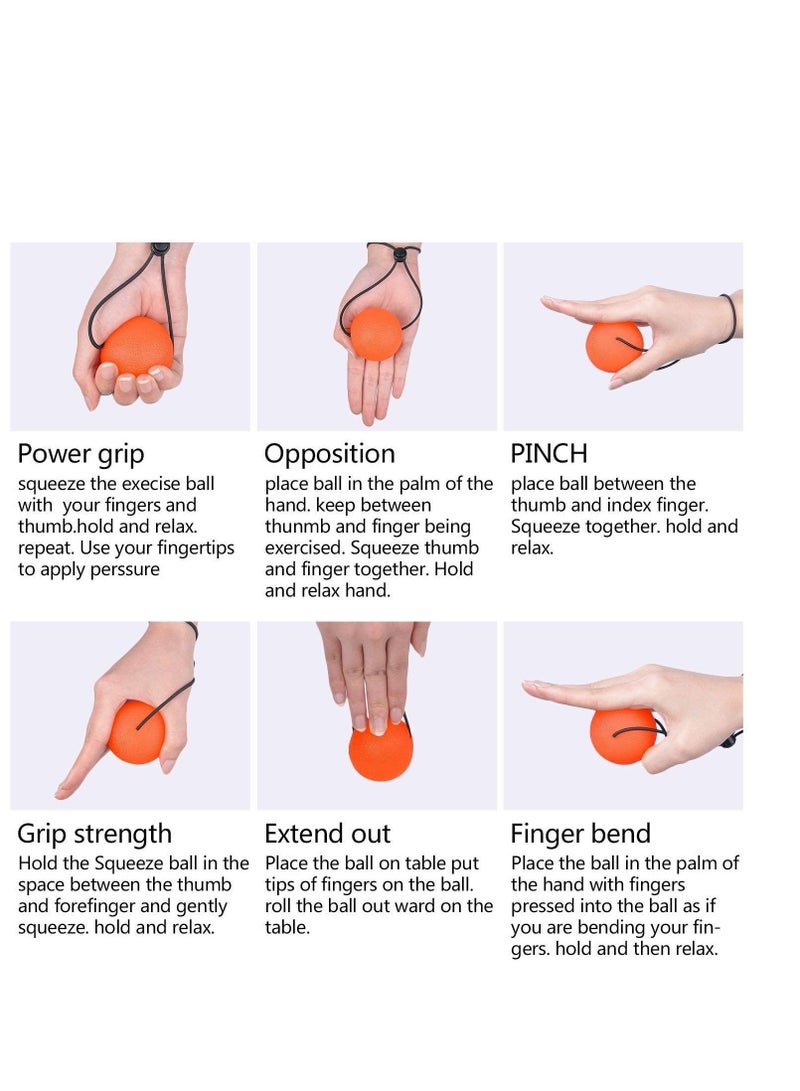 Power grip
squeeze the execise ball with your fingers and thumb.hold and relax. repeat. Use your fingertips to apply perssure

Opposition
place ball in the palm of the hand. keep between thunmb and finger being exercised. Squeeze thumb and finger together. Hold and relax hand.

PINCH
place ball between the thumb and index finger. Squeeze together. hold and relax.

Grip strength
Hold the Squeeze ball in the space between the thumb and forefinger and gently squeeze. hold and relax.

Extend out
Place the ball on table put tips of fingers on the ball. roll the ball out ward on the table.

Finger bend
Place the ball in the palm of the hand with fingers pressed into the ball as if you are bending your fingers. hold and then relax.