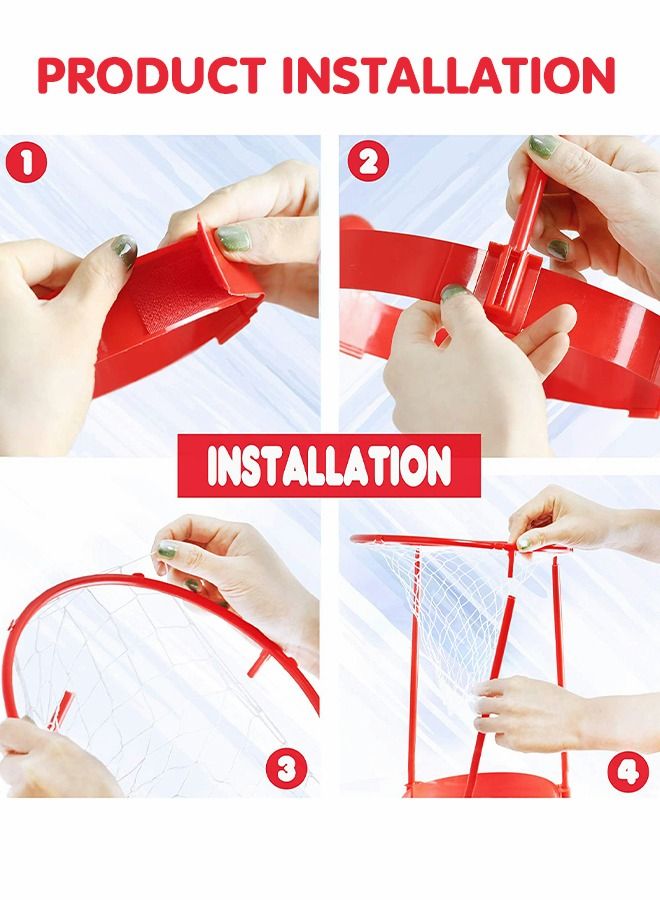 PRODUCT INSTALLATION

1

2

INSTALLATION

3

4