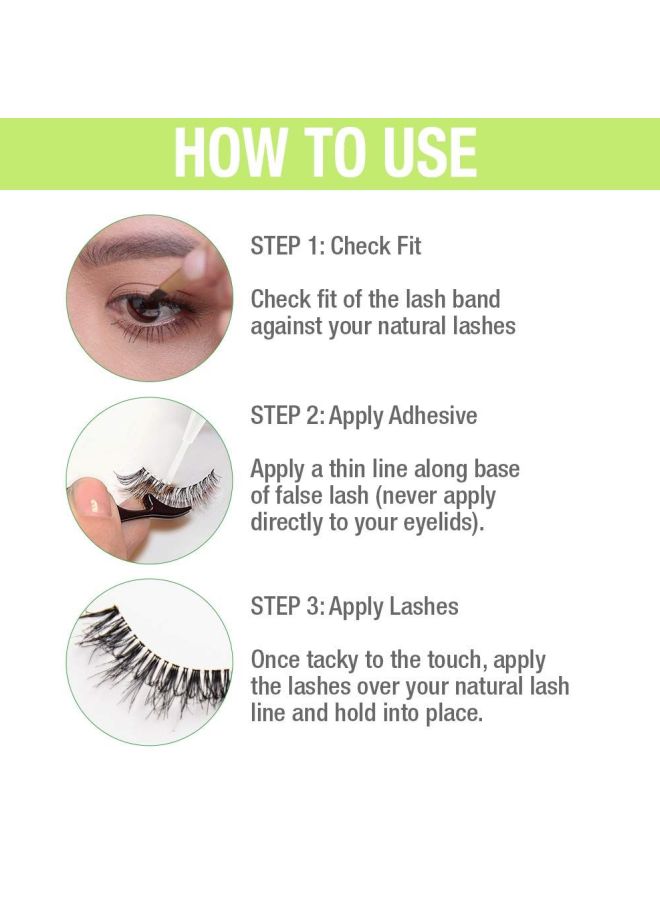 HOW TO USE

STEP 1: Check Fit

Check fit of the lash band against your natural lashes

STEP 2: Apply Adhesive

Apply a thin line along base of false lash (never apply directly to your eyelids).

STEP 3: Apply Lashes

Once tacky to the touch, apply the lashes over your natural lash line and hold into place.