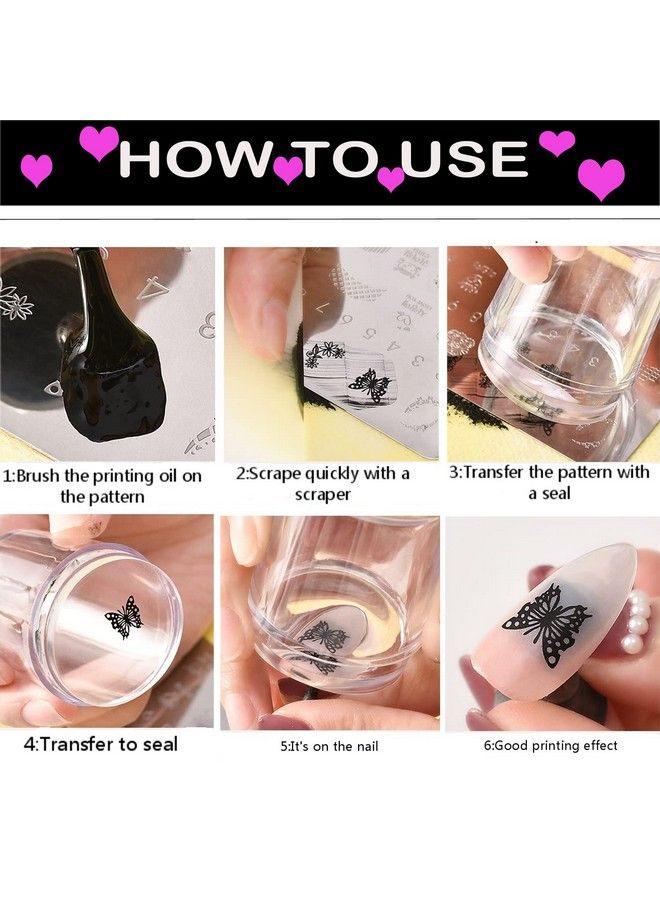 HOW TO USE

1:Brush the printing oil on the pattern

2:Scrape quickly with a scraper

3:Transfer the pattern with a seal

4:Transfer to seal

5:It's on the nail

6:Good printing effect