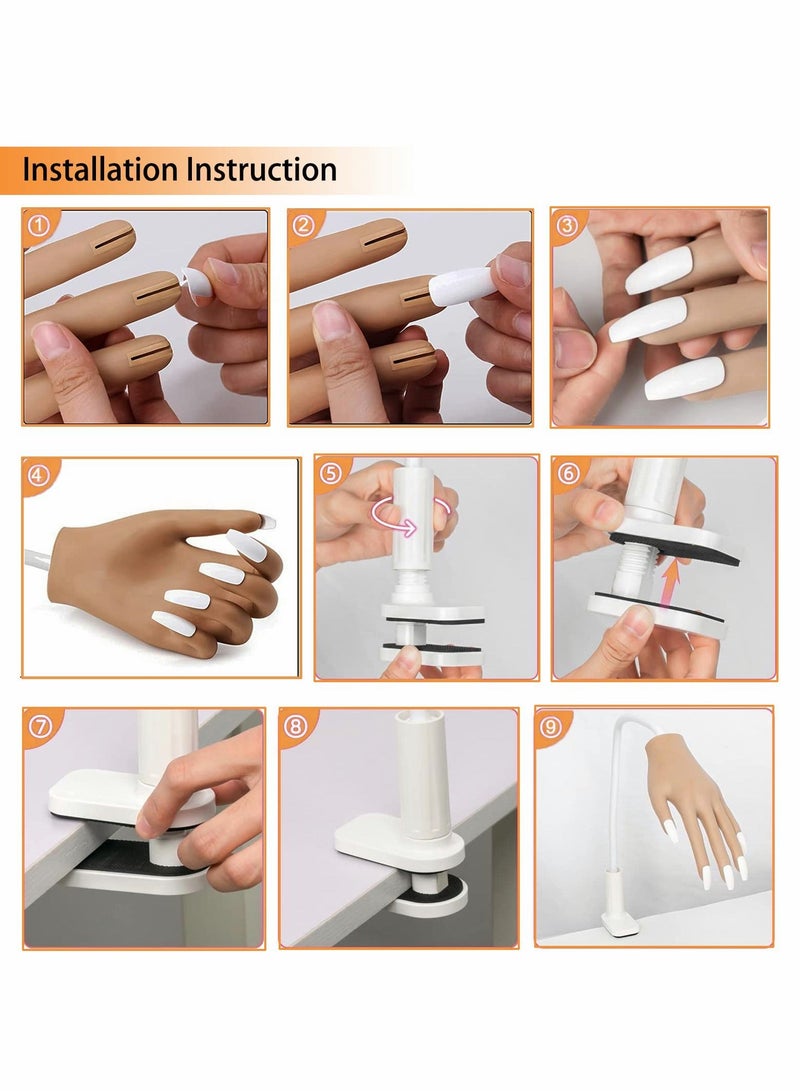 Installation Instruction

①

②

③

④

⑤

⑥

⑦

⑧

⑨