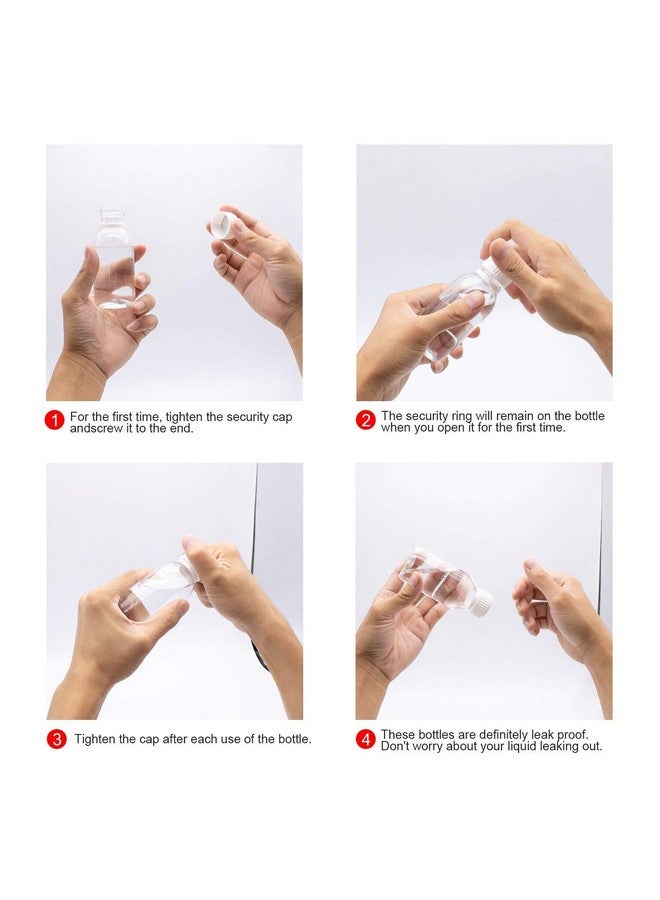 1 For the first time, tighten the security cap andscrew it to the end.

2 The security ring will remain on the bottle when you open it for the first time.

3 Tighten the cap after each use of the bottle.

4 These bottles are definitely leak proof. Don't worry about your liquid leaking out.