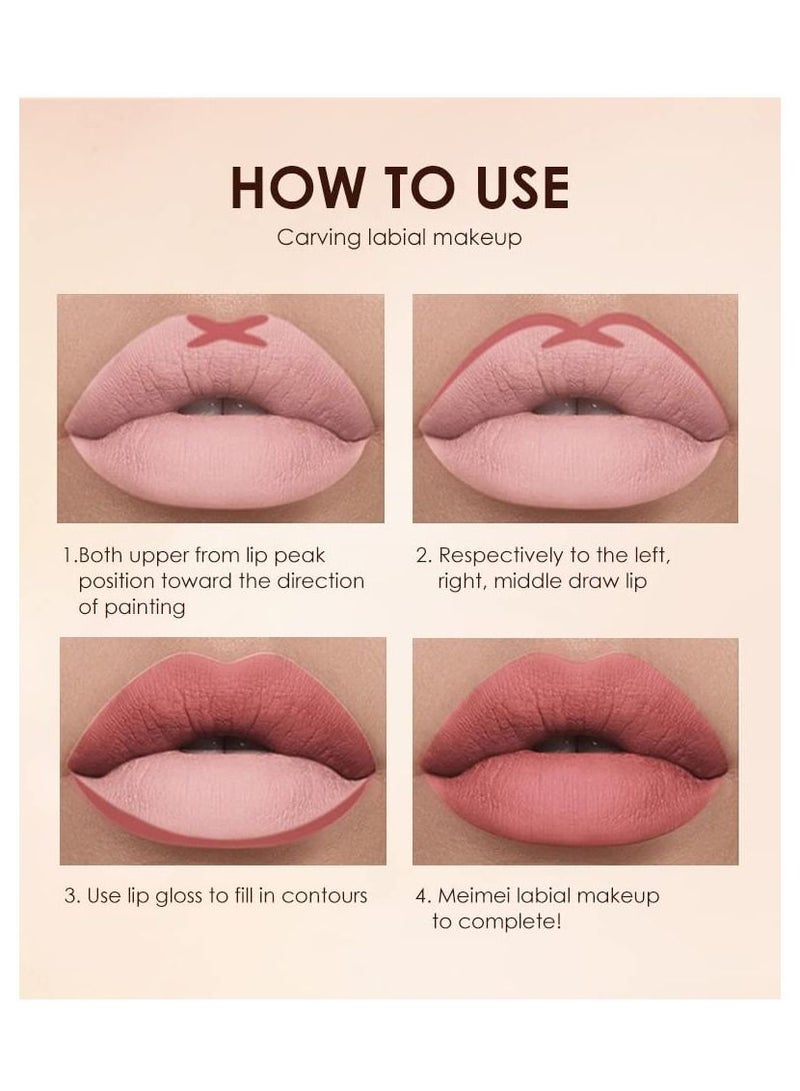 HOW TO USE

Carving labial makeup

1.Both upper from lip peak position toward the direction of painting

2. Respectively to the left, right, middle draw lip

3. Use lip gloss to fill in contours

4. Meimei labial makeup to complete!