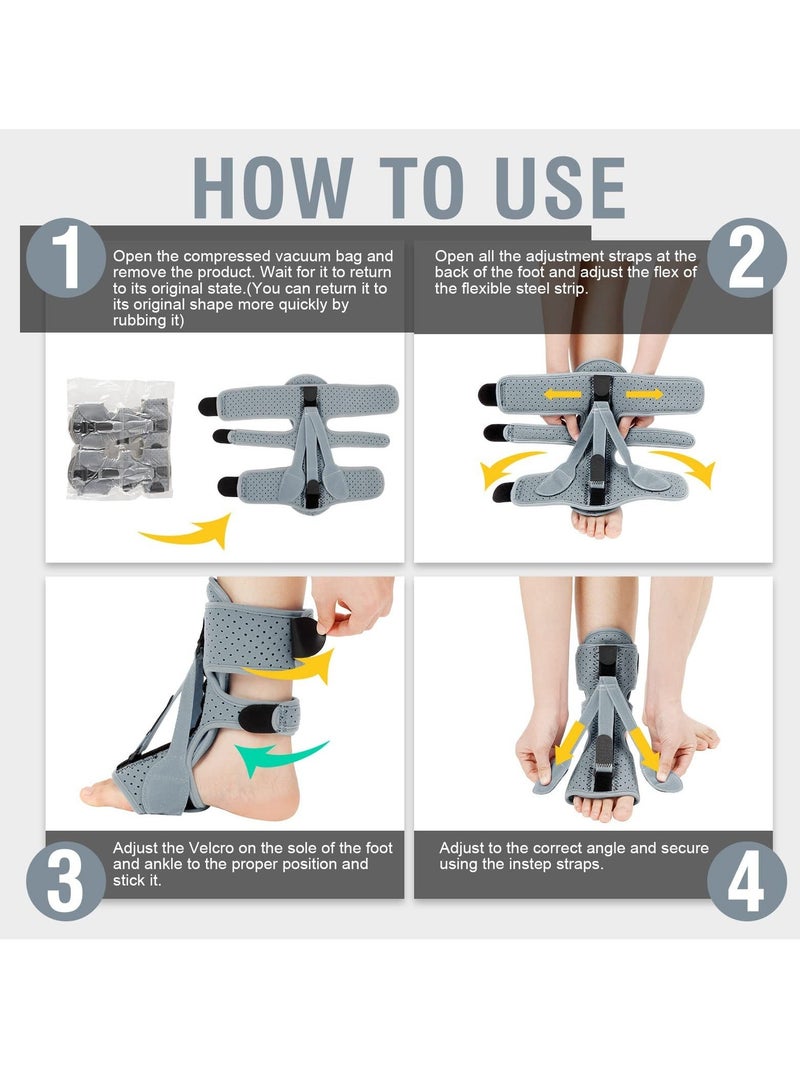 HOW TO USE

1

Open the compressed vacuum bag and remove the product. Wait for it to return to its original state.(You can return it to its original shape more quickly by rubbing it)

2

Open all the adjustment straps at the back of the foot and adjust the flex of the flexible steel strip.

3

Adjust the Velcro on the sole of the foot and ankle to the proper position and stick it.

4

Adjust to the correct angle and secure using the instep straps.