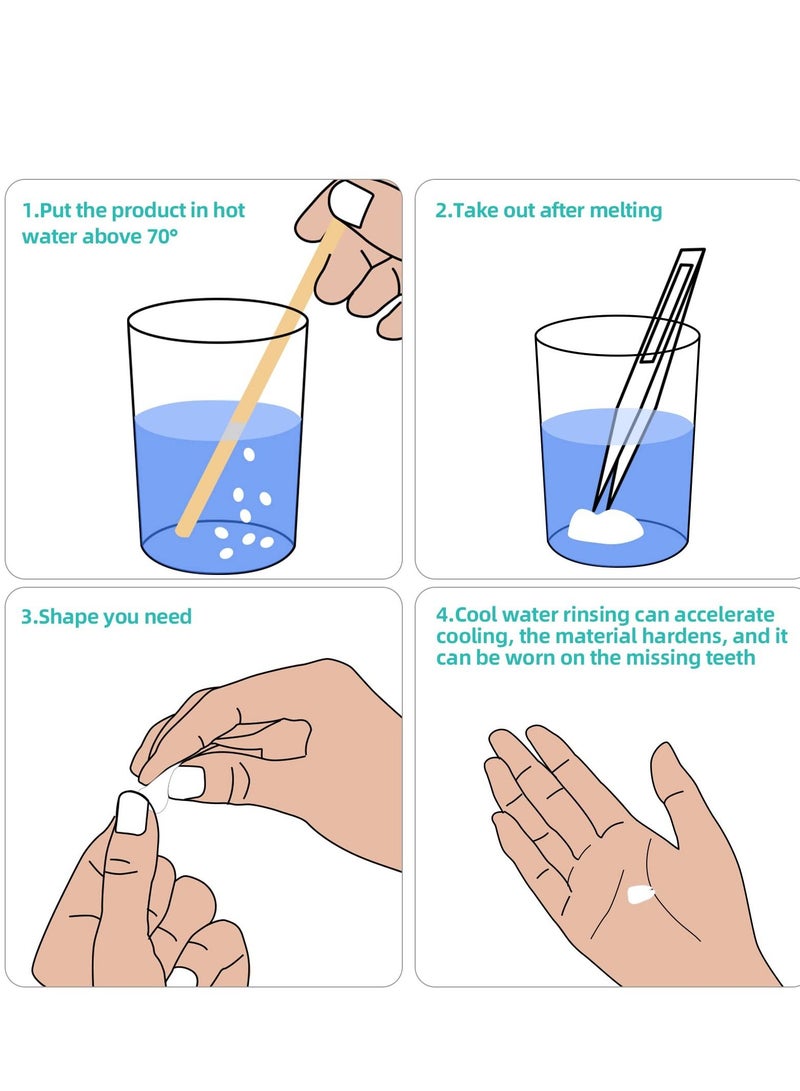 1.Put the product in hot water above 70°

2.Take out after melting

3.Shape you need

4.Cool water rinsing can accelerate cooling, the material hardens, and it can be worn on the missing teeth