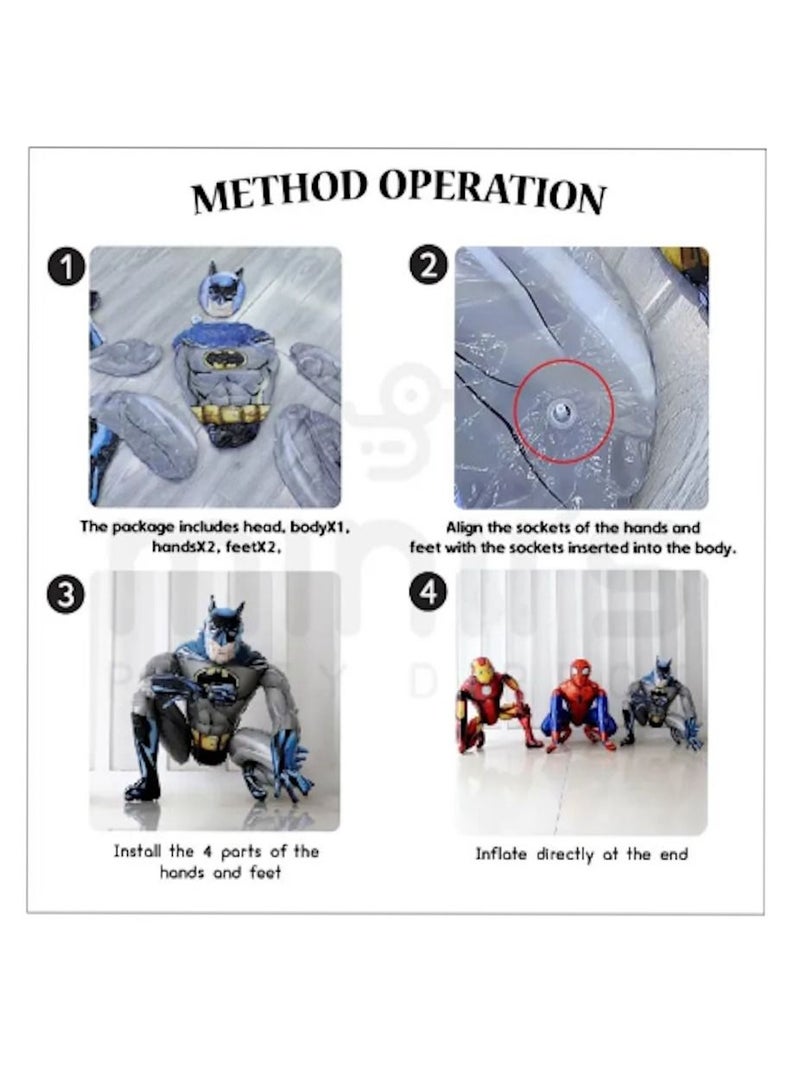 METHOD OPERATION

1

The package includes head, bodyX1, handsX2, feetX2,

2

Align the sockets of the hands and feet with the sockets inserted into the body.

3

Install the 4 parts of the hands and feet

4

Inflate directly at the end