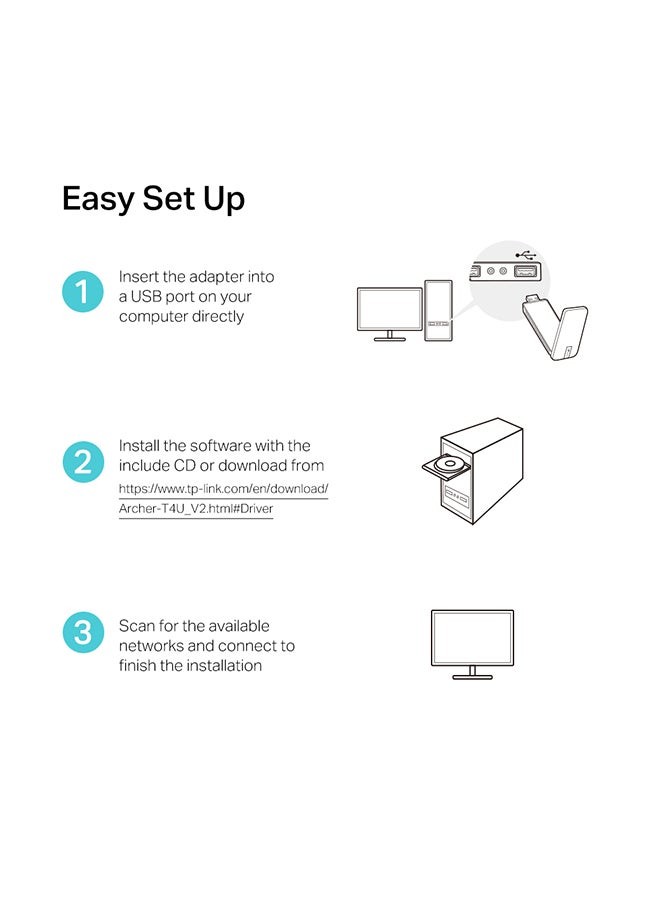 Easy Set Up

1 Insert the adapter into a USB port on your computer directly

2 Install the software with the include CD or download from https://www.tp-link.com/en/download/Archer-T4U_V2.html#Driver

3 Scan for the available networks and connect to finish the installation