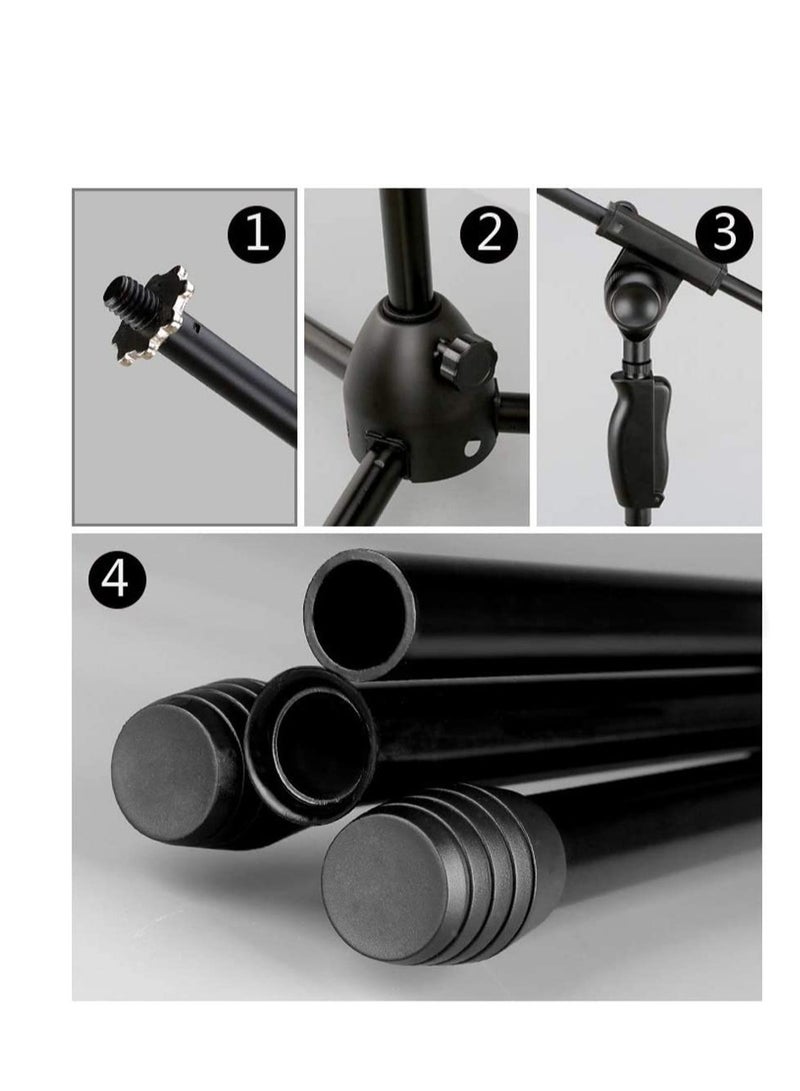 1
2
3
4