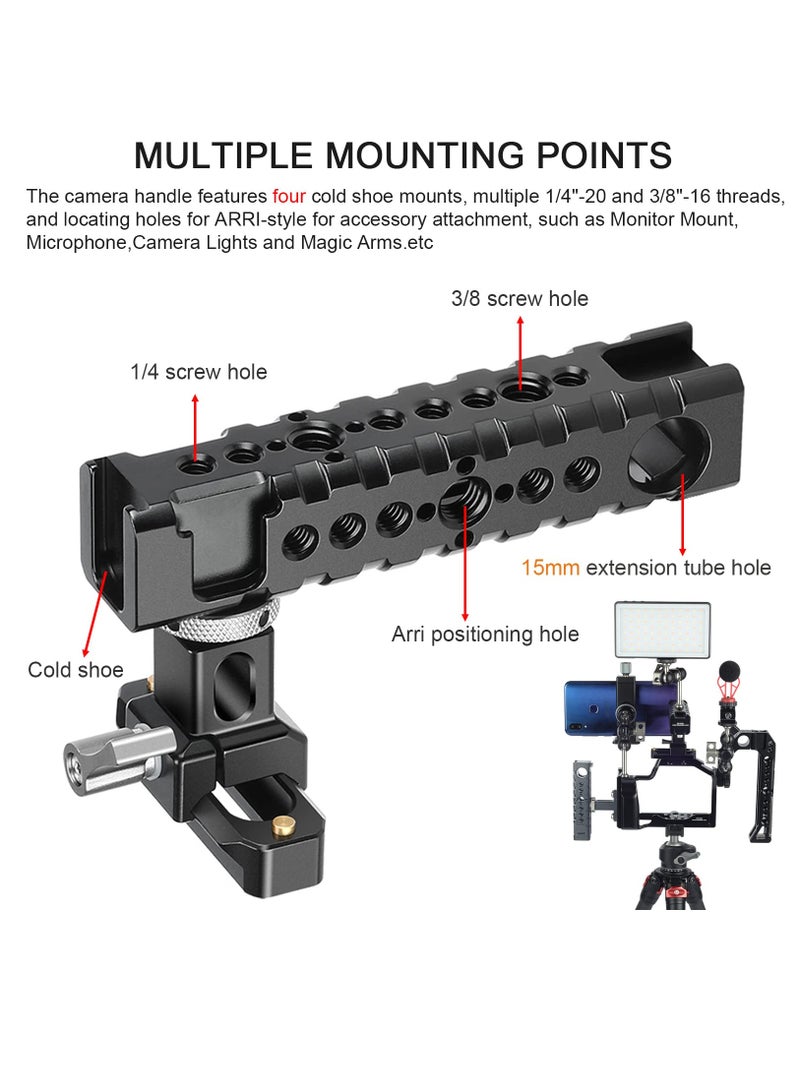 MULTIPLE MOUNTING POINTS

The camera handle features four cold shoe mounts, multiple 1/4"-20 and 3/8"-16 threads, and locating holes for ARRI-style for accessory attachment, such as Monitor Mount, Microphone,Camera Lights and Magic Arms.etc

3/8 screw hole

1/4 screw hole

15mm extension tube hole

Arri positioning hole

Cold shoe