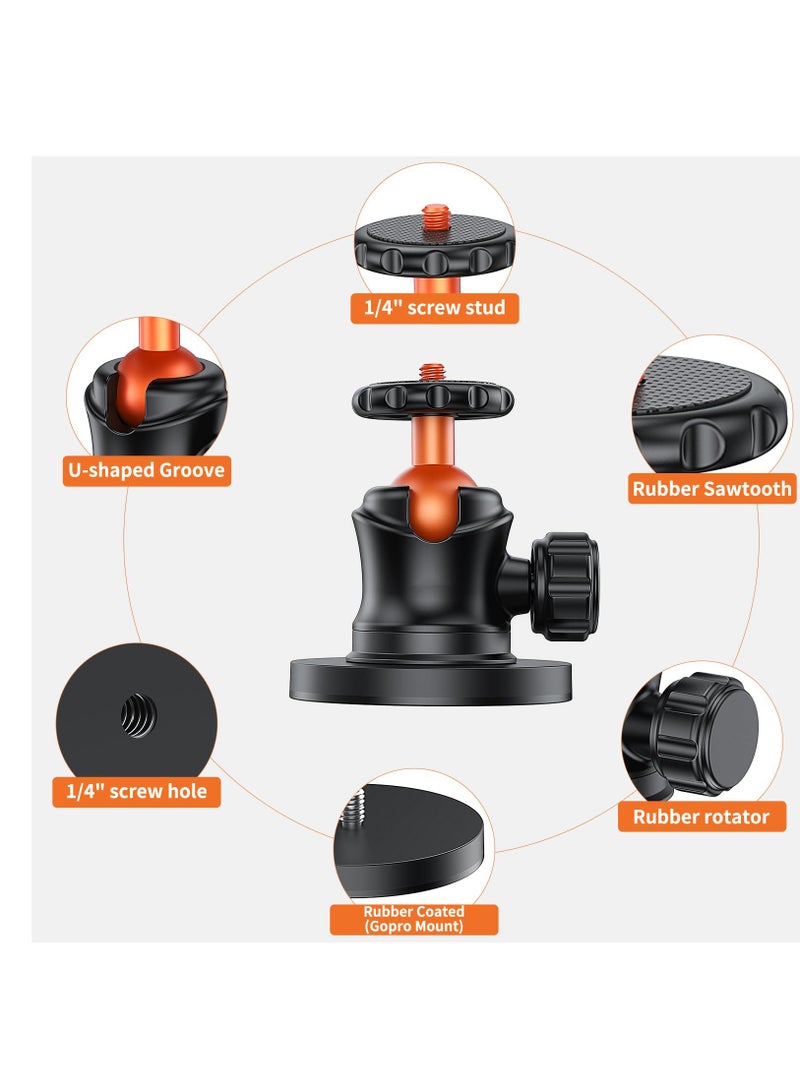 1/4" screw stud

U-shaped Groove

Rubber Sawtooth

1/4" screw hole

Rubber rotator

Rubber Coated
(Gopro Mount)