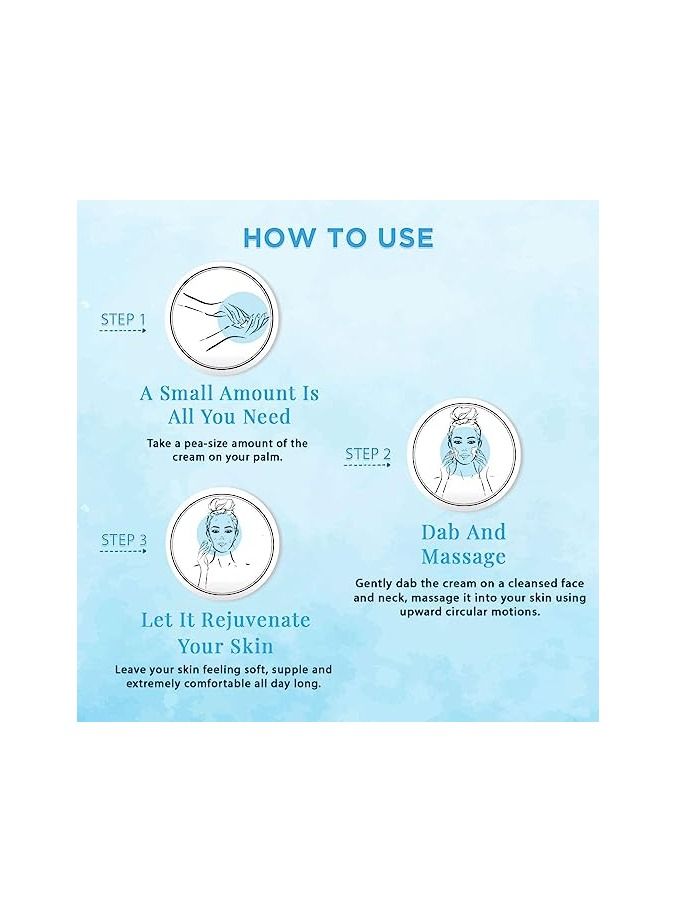 HOW TO USE

STEP 1

A Small Amount Is All You Need

Take a pea-size amount of the cream on your palm.

STEP 2

Dab And Massage

Gently dab the cream on a cleansed face and neck, massage it into your skin using upward circular motions.

STEP 3

Let It Rejuvenate Your Skin

Leave your skin feeling soft, supple and extremely comfortable all day long.