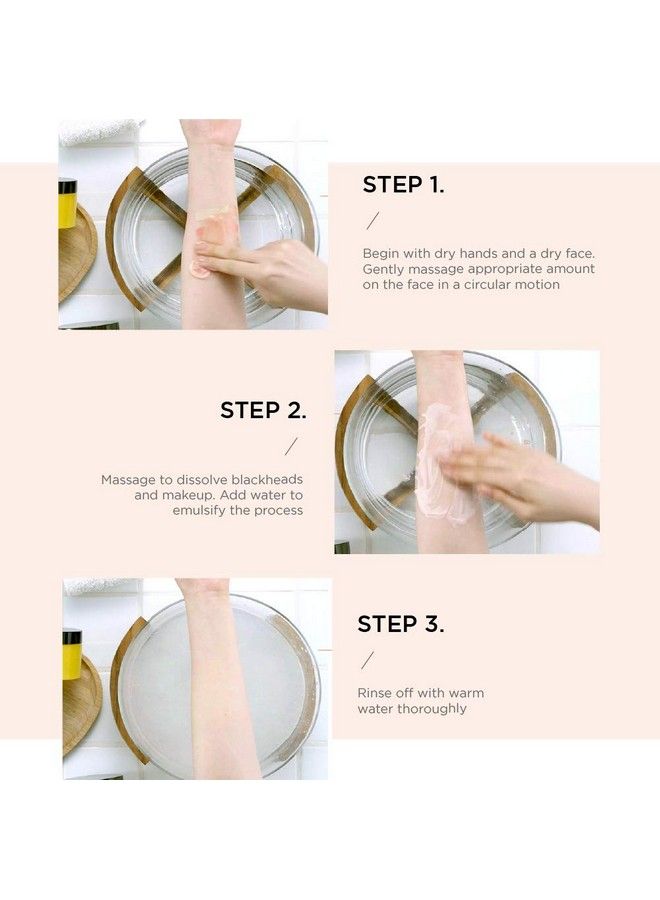 STEP 1.

/

Begin with dry hands and a dry face. Gently massage appropriate amount on the face in a circular motion

STEP 2.

/

Massage to dissolve blackheads and makeup. Add water to emulsify the process

STEP 3.

/

Rinse off with warm water thoroughly