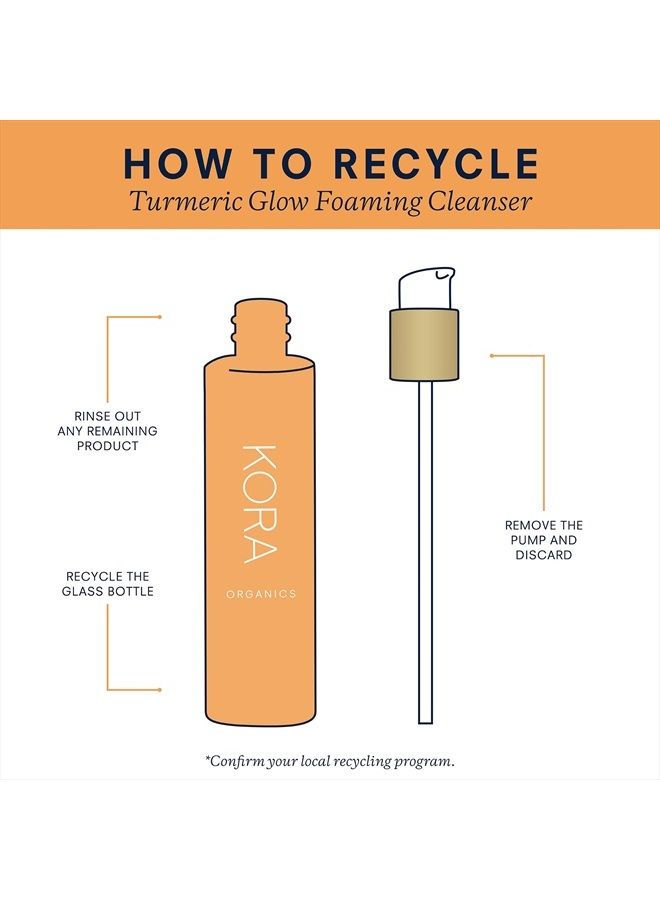 HOW TO RECYCLE
Turmeric Glow Foaming Cleanser

RINSE OUT ANY REMAINING PRODUCT

RECYCLE THE GLASS BOTTLE

KORA
ORGANICS

REMOVE THE PUMP AND DISCARD

*Confirm your local recycling program.