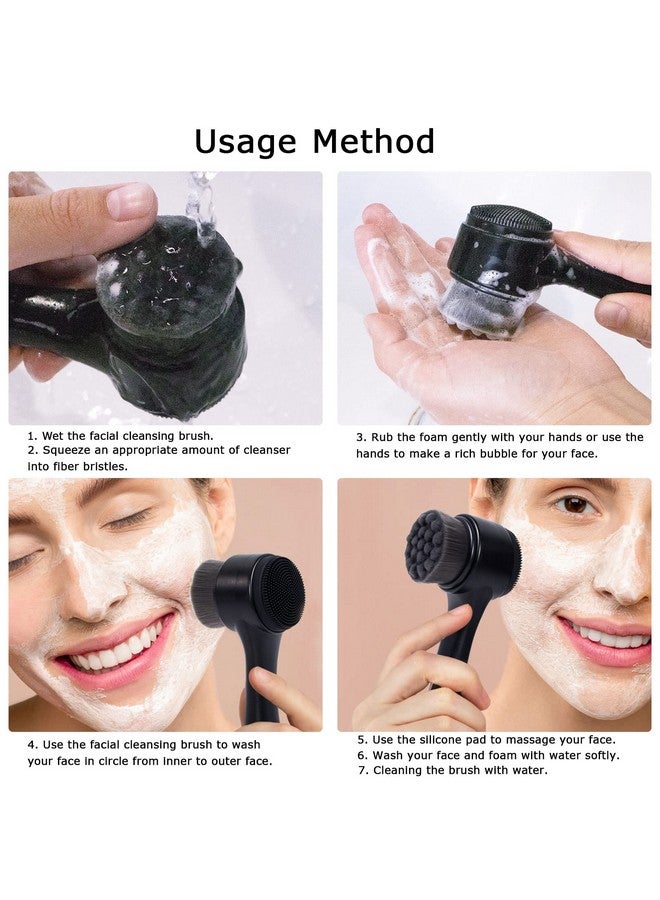 Usage Method

1. Wet the facial cleansing brush.
2. Squeeze an appropriate amount of cleanser into fiber bristles.

3. Rub the foam gently with your hands or use the hands to make a rich bubble for your face.

4. Use the facial cleansing brush to wash your face in circle from inner to outer face.

5. Use the silicone pad to massage your face.
6. Wash your face and foam with water softly.
7. Cleaning the brush with water.