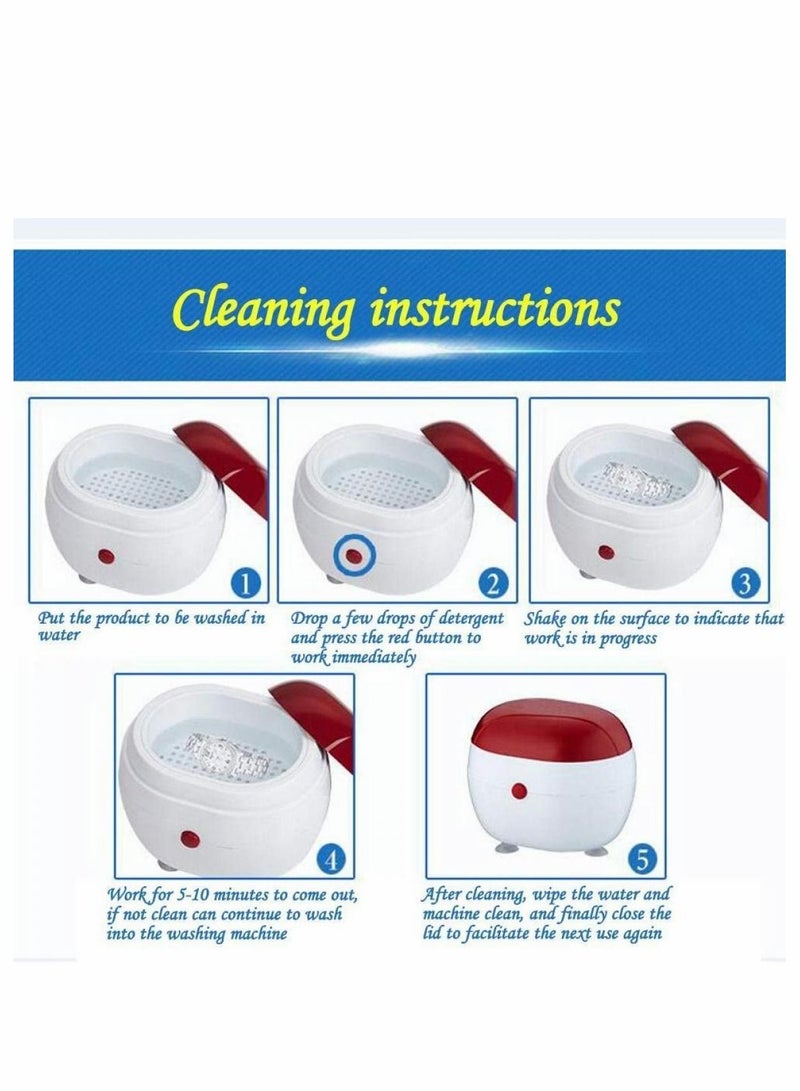 Cleaning instructions

1

Put the product to be washed in water

2

Drop a few drops of detergent and press the red button to work immediately

3

Shake on the surface to indicate that work is in progress

4

Work for 5-10 minutes to come out, if not clean can continue to wash into the washing machine

5

After cleaning, wipe the water and machine clean, and finally close the lid to facilitate the next use again