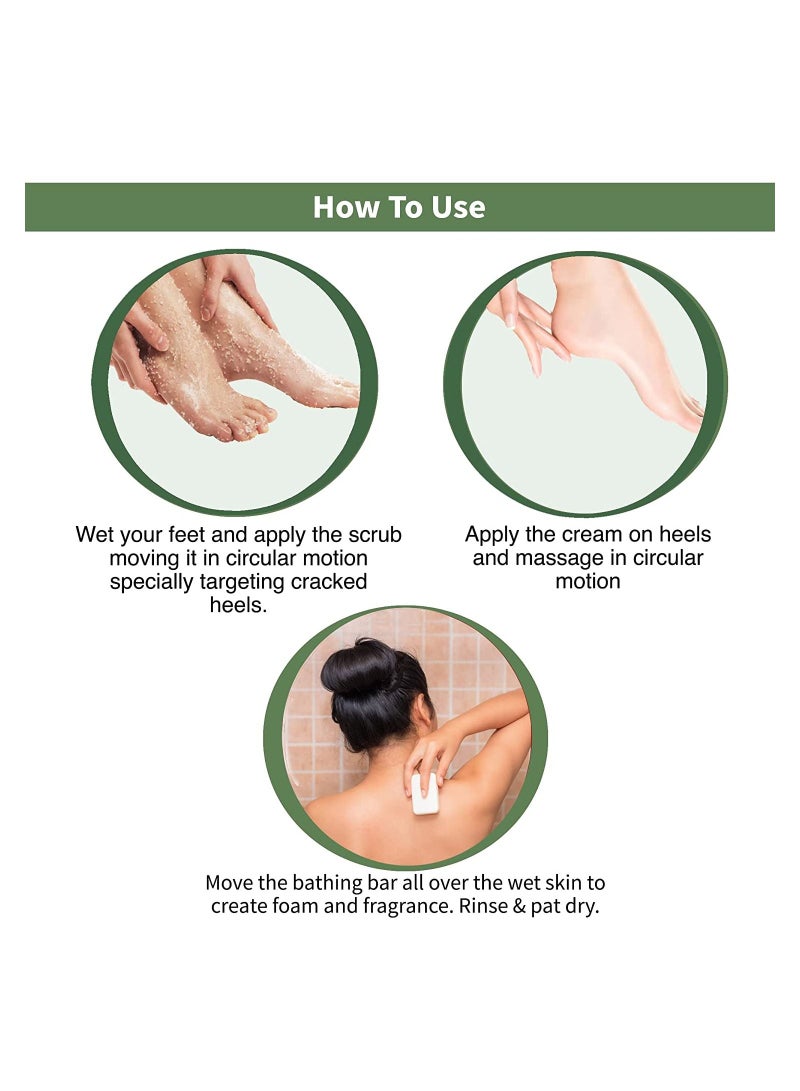 How To Use

Wet your feet and apply the scrub moving it in circular motion specially targeting cracked heels.

Apply the cream on heels and massage in circular motion

Move the bathing bar all over the wet skin to create foam and fragrance. Rinse & pat dry.