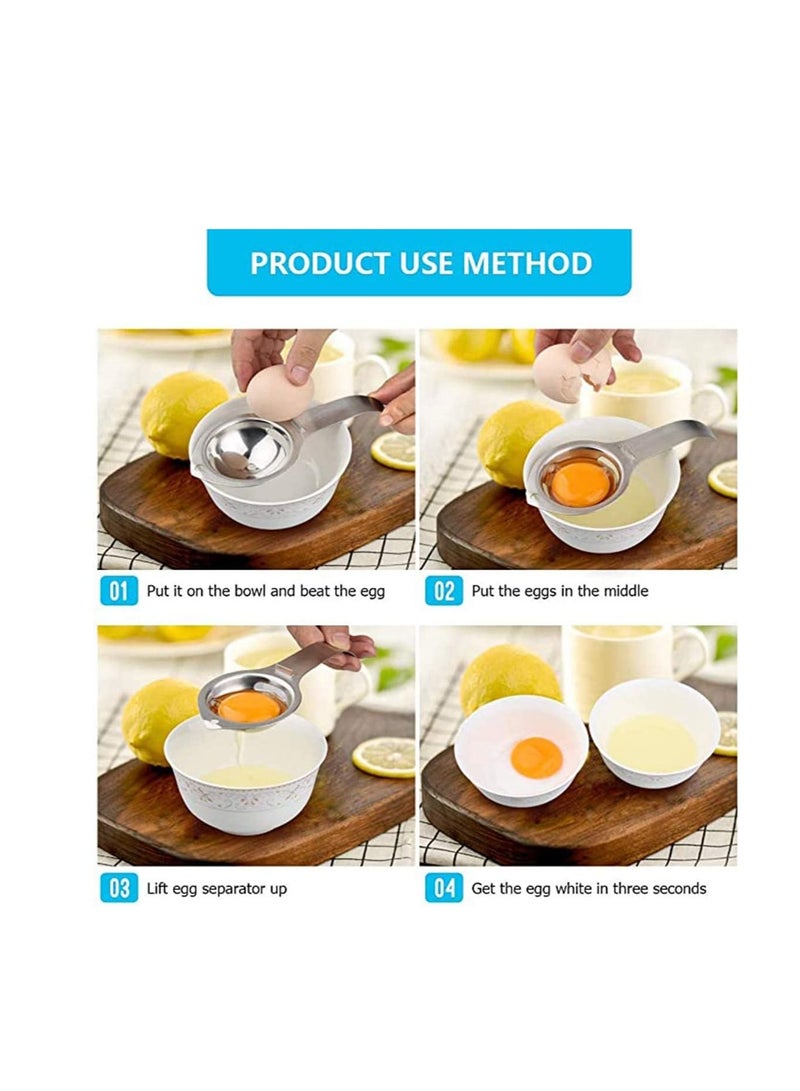 PRODUCT USE METHOD

01 Put it on the bowl and beat the egg

02 Put the eggs in the middle

03 Lift egg separator up

04 Get the egg white in three seconds