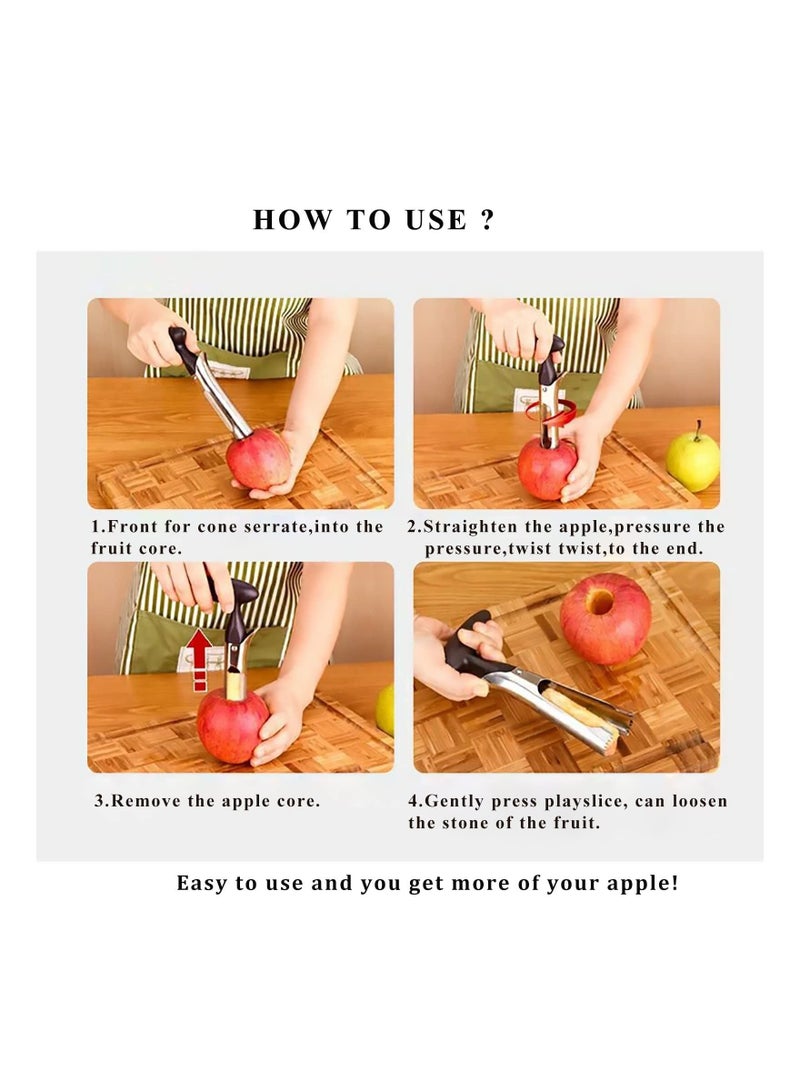 HOW TO USE ?

1.Front for cone serrate,into the fruit core.

2.Straighten the apple,pressure the pressure,twist twist,to the end.

3.Remove the apple core.

4.Gently press playslice, can loosen the stone of the fruit.

Easy to use and you get more of your apple!