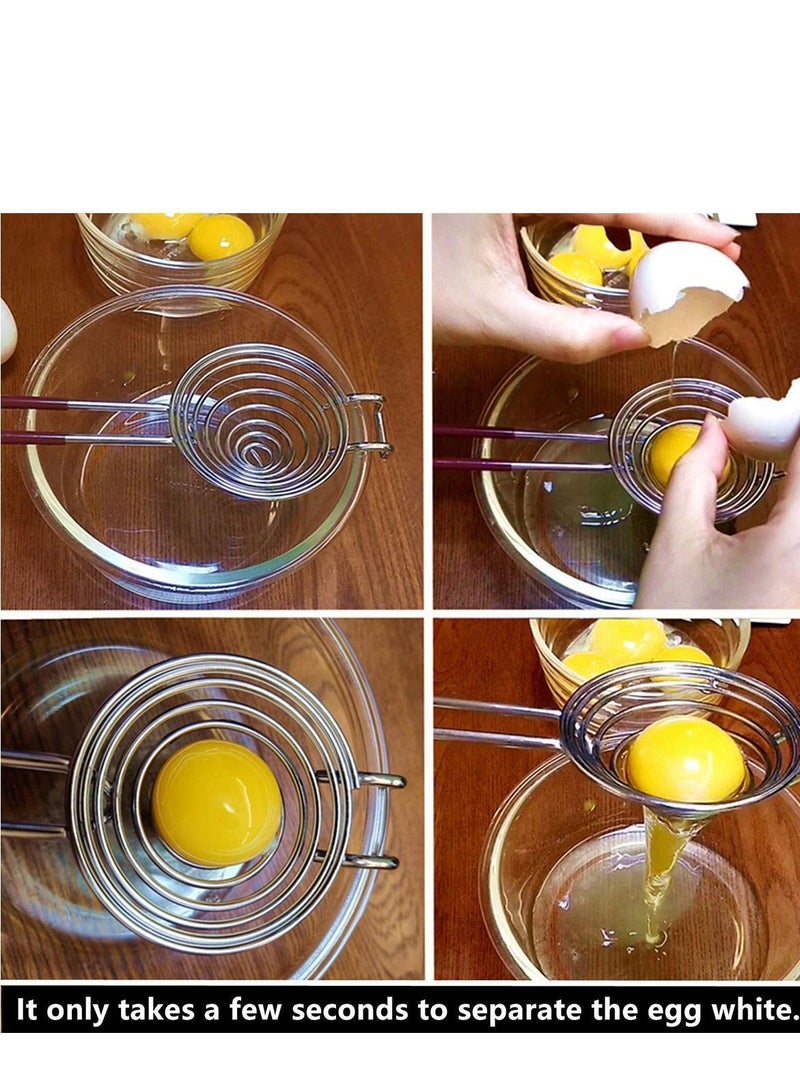 It only takes a few seconds to separate the egg white.