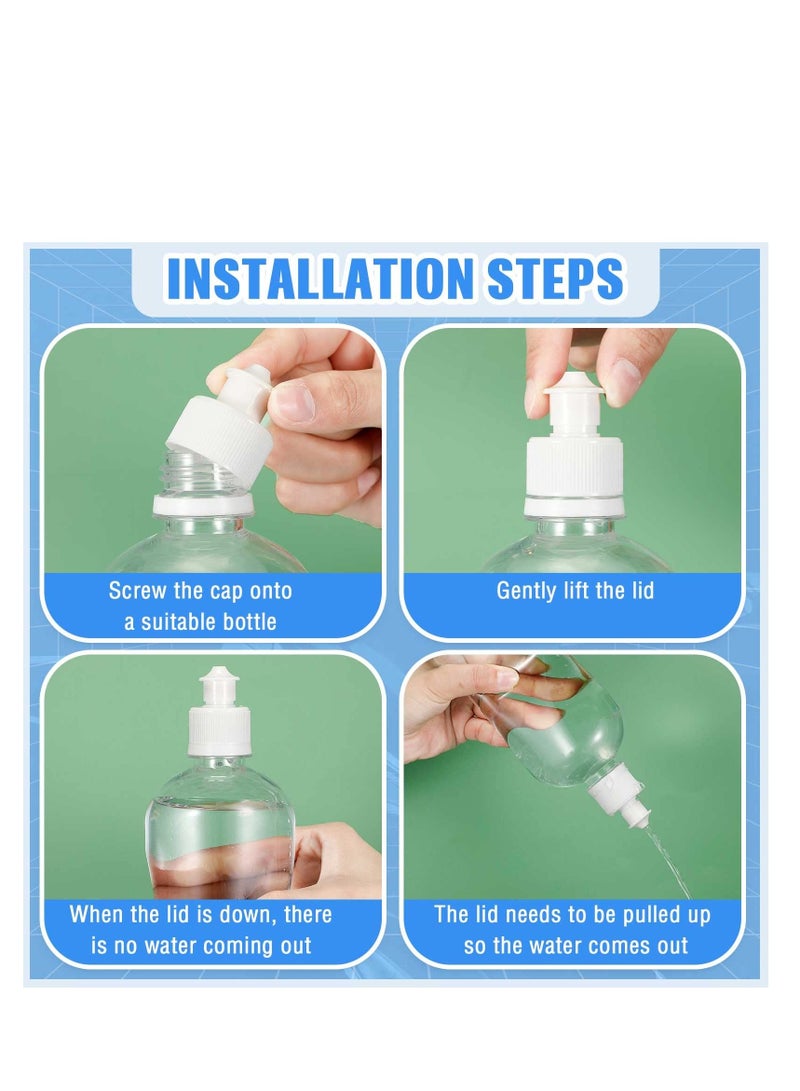 INSTALLATION STEPS

Screw the cap onto a suitable bottle

Gently lift the lid

When the lid is down, there is no water coming out

The lid needs to be pulled up so the water comes out