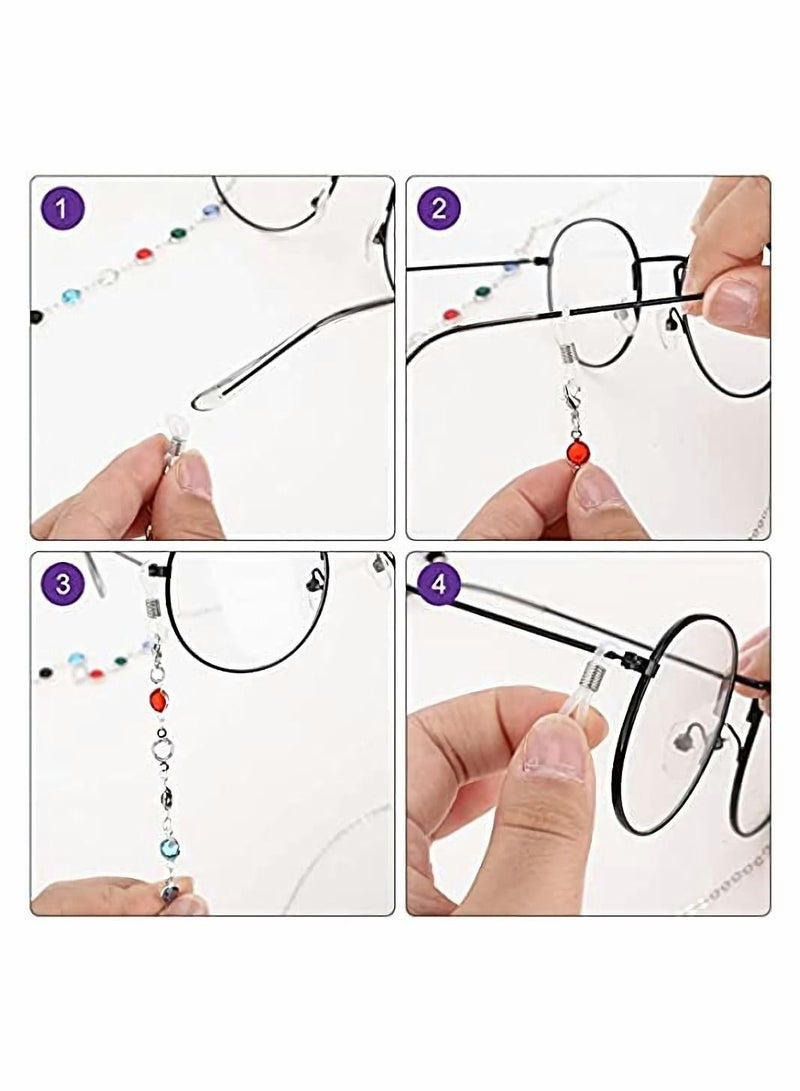 1

2

3

4