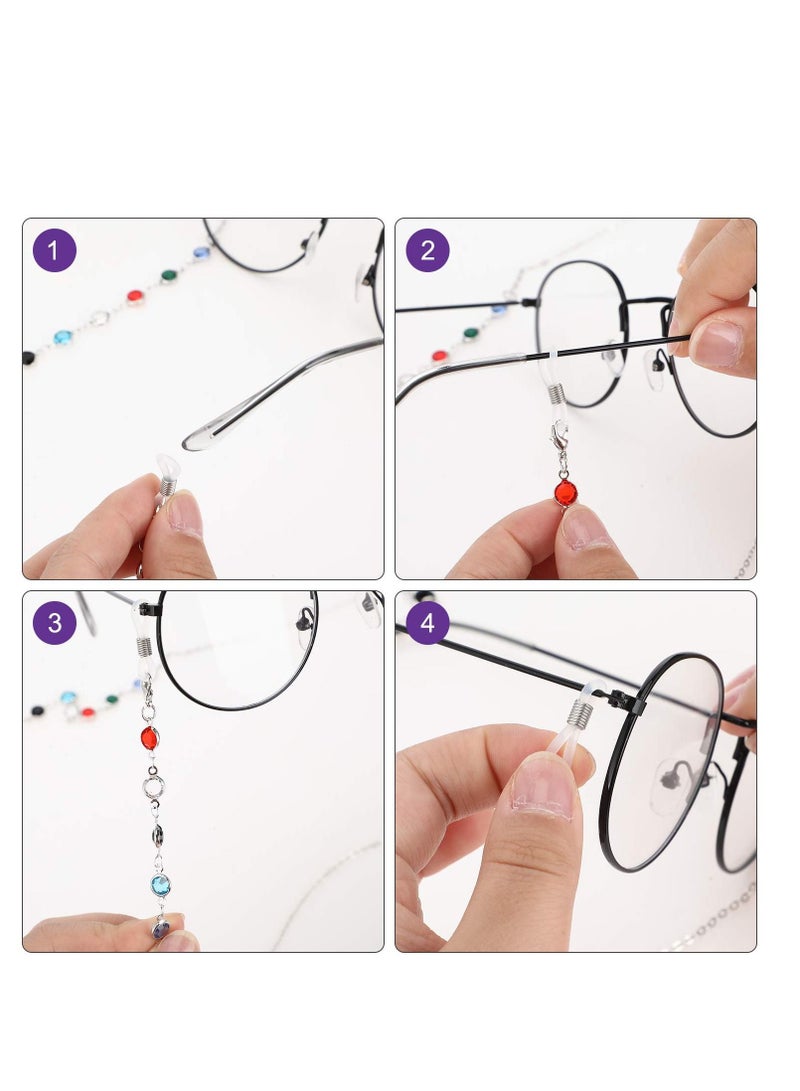 1

2

3

4