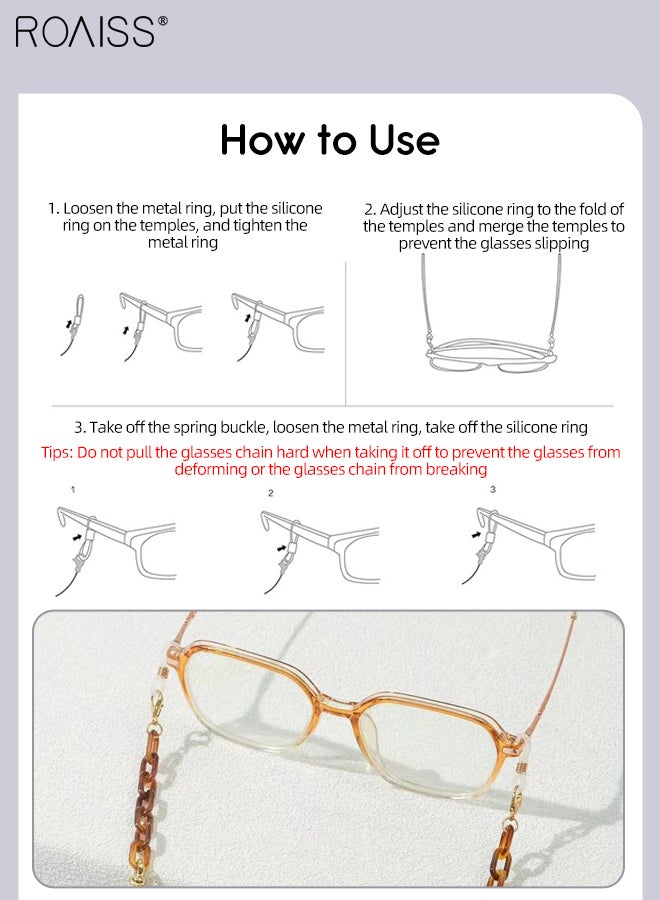 ROAISS®

How to Use

1. Loosen the metal ring, put the silicone ring on the temples, and tighten the metal ring

2. Adjust the silicone ring to the fold of the temples and merge the temples to prevent the glasses slipping

3. Take off the spring buckle, loosen the metal ring, take off the silicone ring

Tips: Do not pull the glasses chain hard when taking it off to prevent the glasses from deforming or the glasses chain from breaking

1

2

3