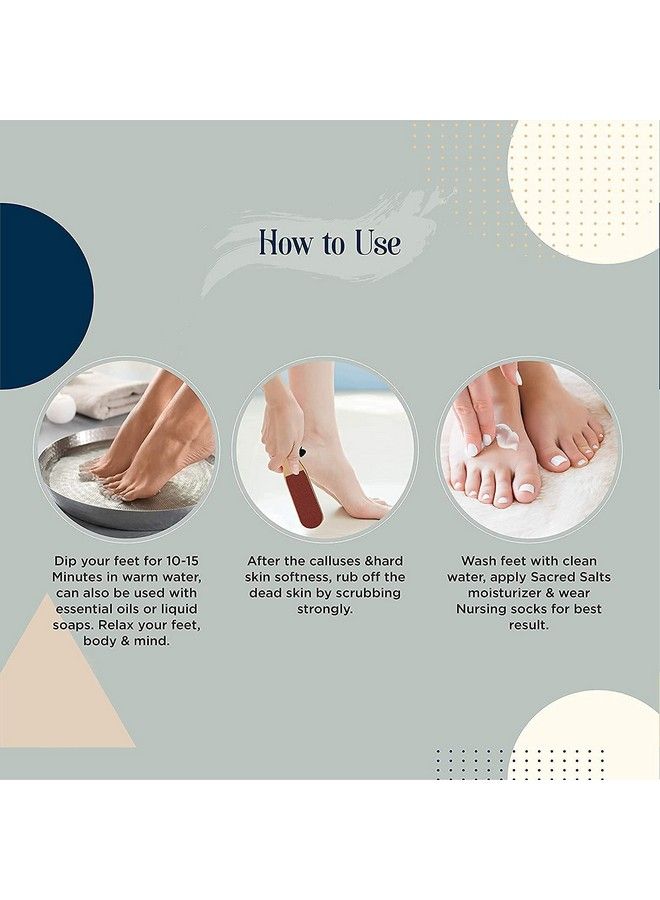 How to Use

Dip your feet for 10-15 Minutes in warm water, can also be used with essential oils or liquid soaps. Relax your feet, body & mind.

After the calluses &hard skin softness, rub off the dead skin by scrubbing strongly.

Wash feet with clean water, apply Sacred Salts moisturizer & wear Nursing socks for best result.