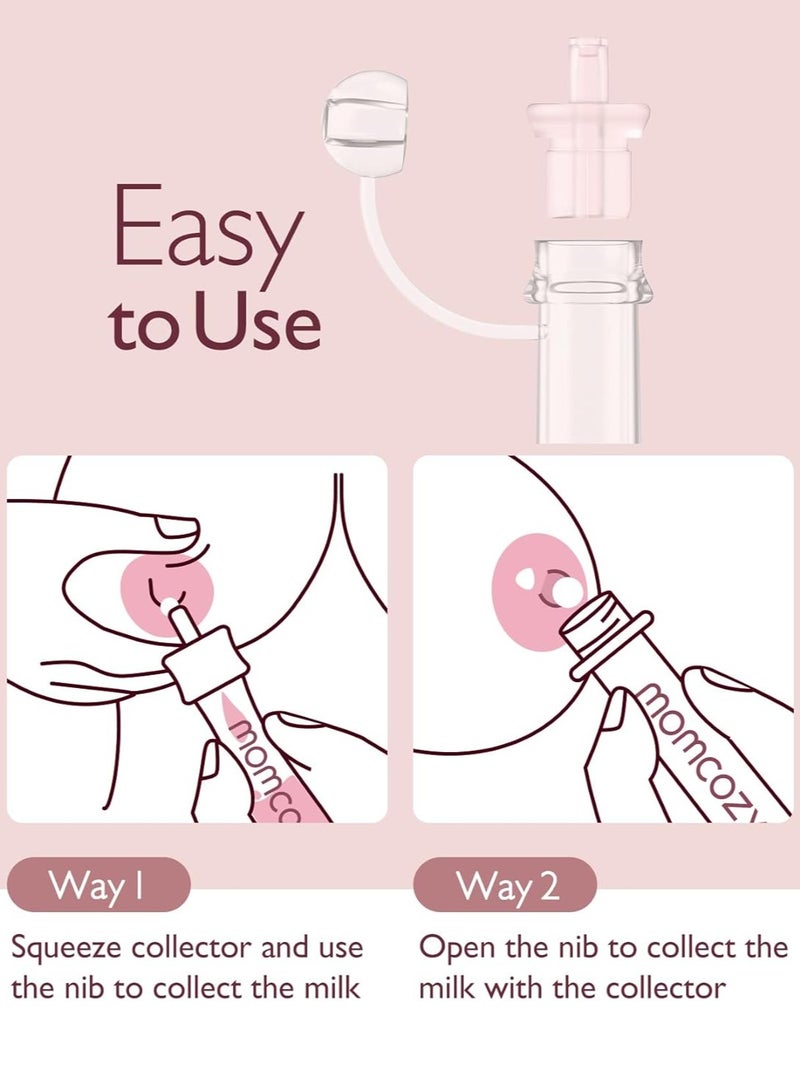 Easy to Use

momco

momcozy

Way 1

Squeeze collector and use the nib to collect the milk

Way 2

Open the nib to collect the milk with the collector