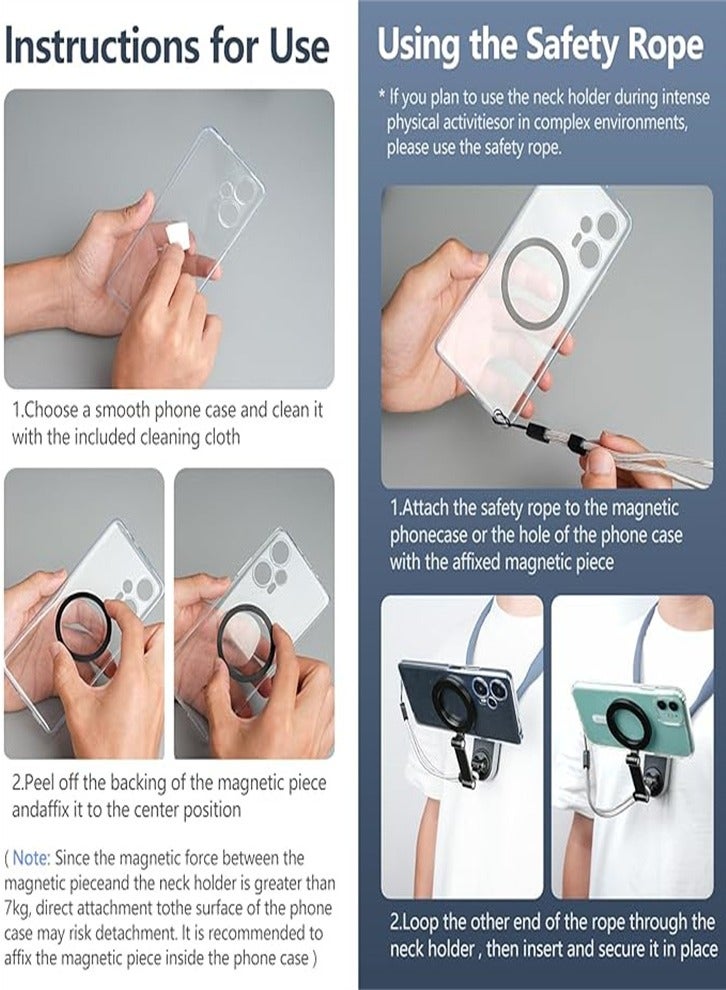 Instructions for Use

1.Choose a smooth phone case and clean it with the included cleaning cloth

2.Peel off the backing of the magnetic piece andaffix it to the center position

( Note: Since the magnetic force between the magnetic pieceand the neck holder is greater than 7kg, direct attachment tothe surface of the phone case may risk detachment. It is recommended to affix the magnetic piece inside the phone case )

Using the Safety Rope

* If you plan to use the neck holder during intense physical activitiesor in complex environments, please use the safety rope.

1.Attach the safety rope to the magnetic phonecase or the hole of the phone case with the affixed magnetic piece

2.Loop the other end of the rope through the neck holder , then insert and secure it in place