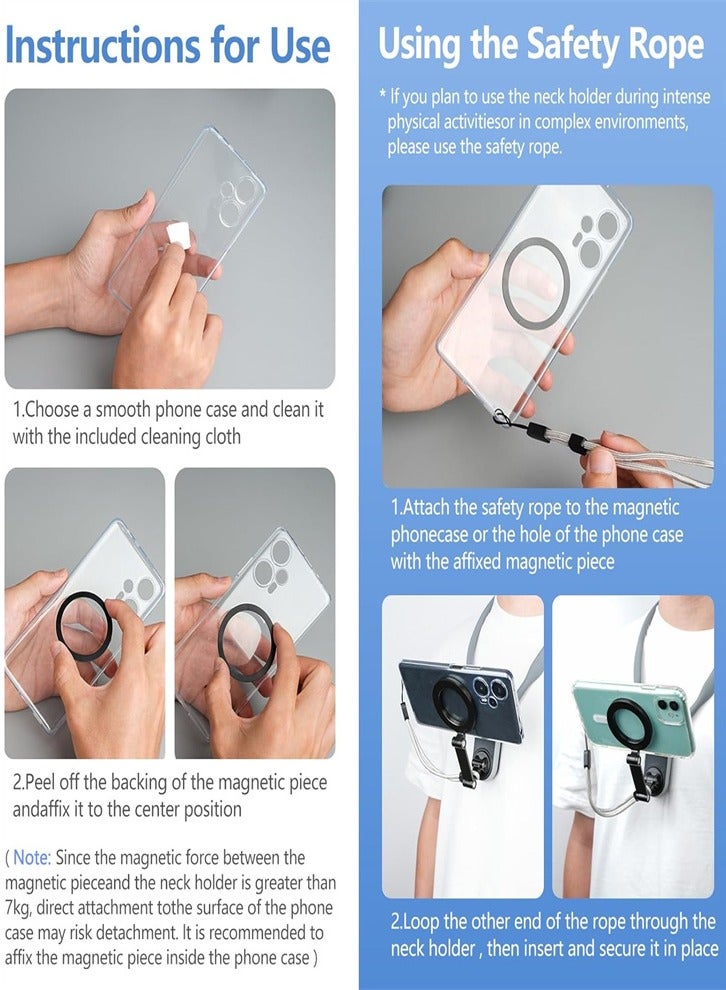 Instructions for Use

1.Choose a smooth phone case and clean it with the included cleaning cloth

2.Peel off the backing of the magnetic piece andaffix it to the center position

( Note: Since the magnetic force between the magnetic pieceand the neck holder is greater than 7kg, direct attachment tothe surface of the phone case may risk detachment. It is recommended to affix the magnetic piece inside the phone case )

Using the Safety Rope

* If you plan to use the neck holder during intense physical activitiesor in complex environments, please use the safety rope.

1.Attach the safety rope to the magnetic phonecase or the hole of the phone case with the affixed magnetic piece

2.Loop the other end of the rope through the neck holder , then insert and secure it in place