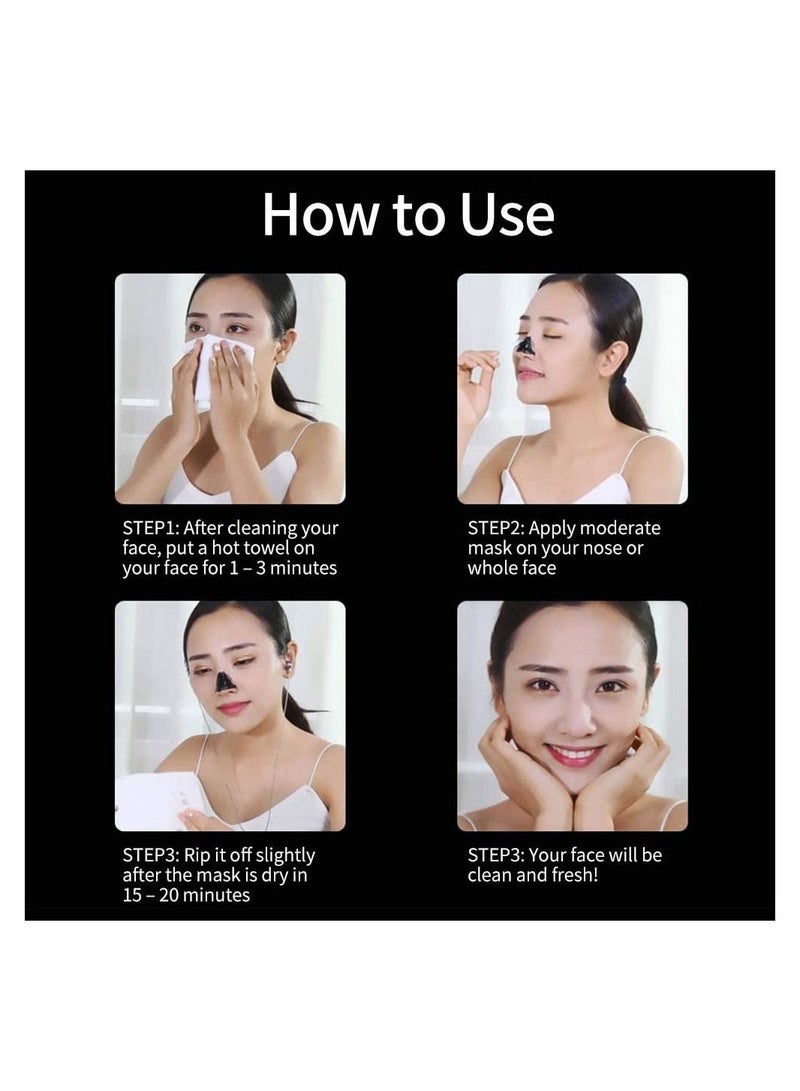 How to Use

STEP1: After cleaning your face, put a hot towel on your face for 1 – 3 minutes

STEP2: Apply moderate mask on your nose or whole face

STEP3: Rip it off slightly after the mask is dry in 15 – 20 minutes

STEP3: Your face will be clean and fresh!