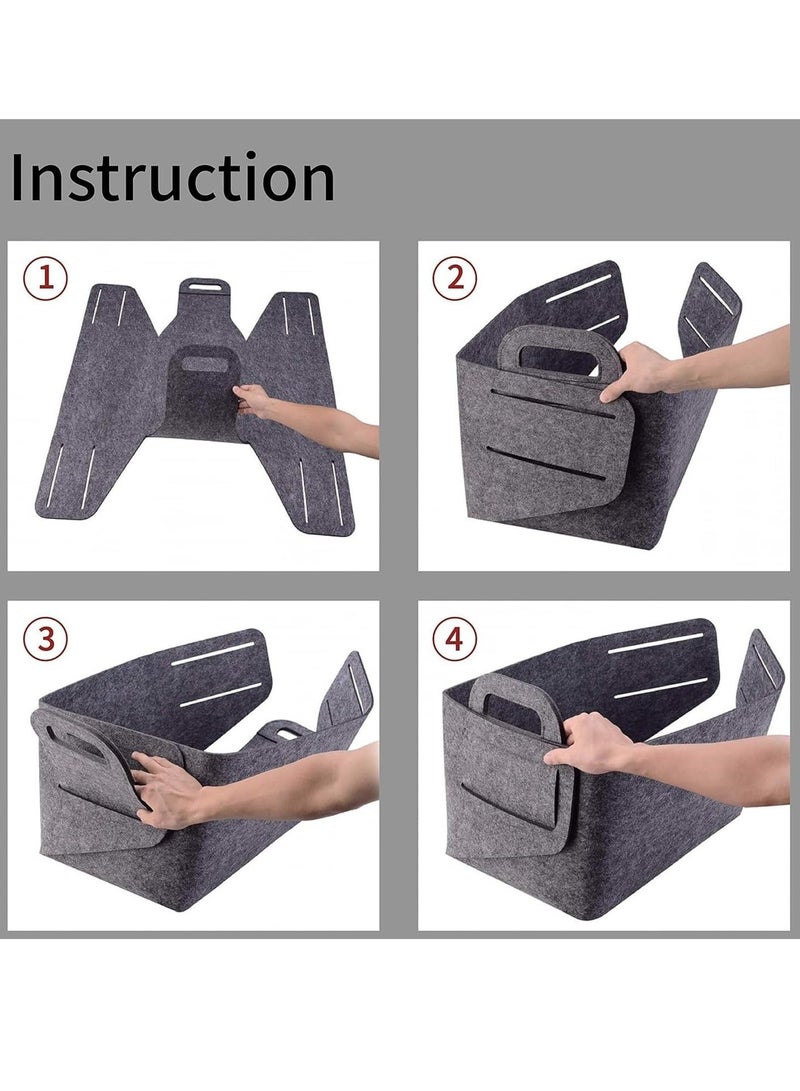 Instruction

①

②

③

④