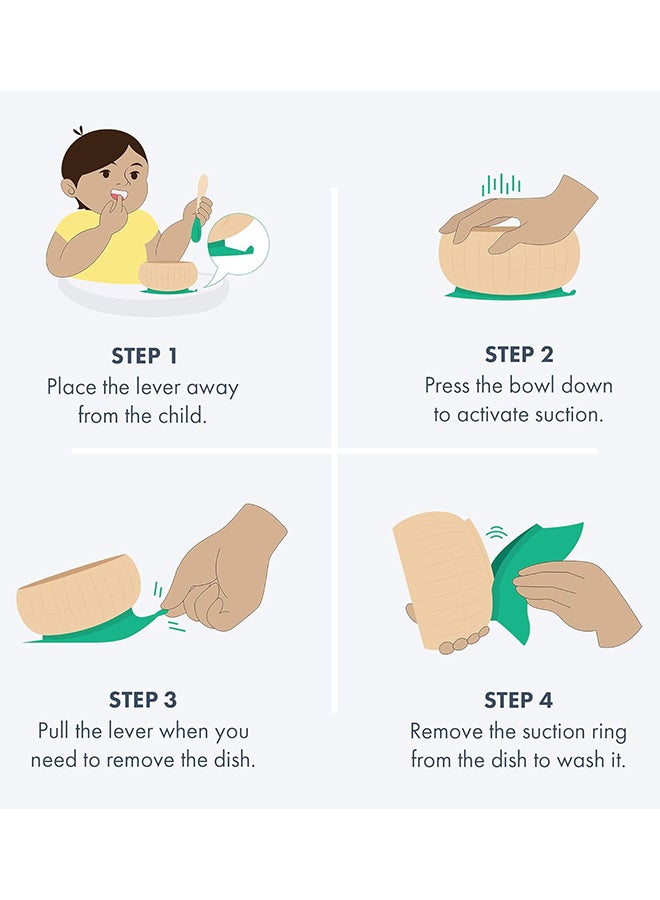 STEP 1
Place the lever away from the child.

STEP 2
Press the bowl down to activate suction.

STEP 3
Pull the lever when you need to remove the dish.

STEP 4
Remove the suction ring from the dish to wash it.