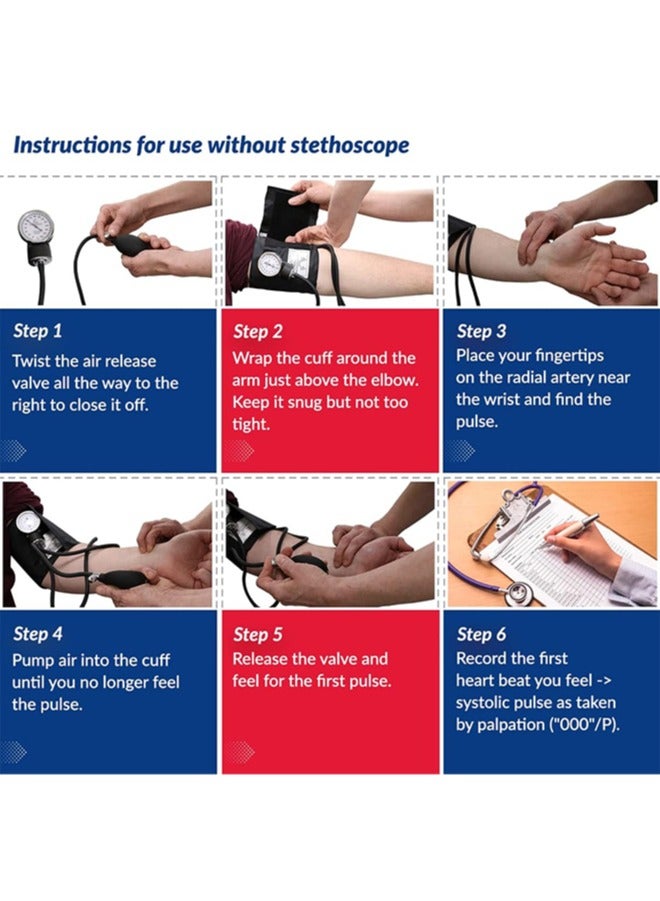 Instructions for use without stethoscope

Step 1
Twist the air release valve all the way to the right to close it off.

Step 2
Wrap the cuff around the arm just above the elbow. Keep it snug but not too tight.

Step 3
Place your fingertips on the radial artery near the wrist and find the pulse.

Step 4
Pump air into the cuff until you no longer feel the pulse.

Step 5
Release the valve and feel for the first pulse.

Step 6
Record the first heart beat you feel -> systolic pulse as taken by palpation ("000"/P).