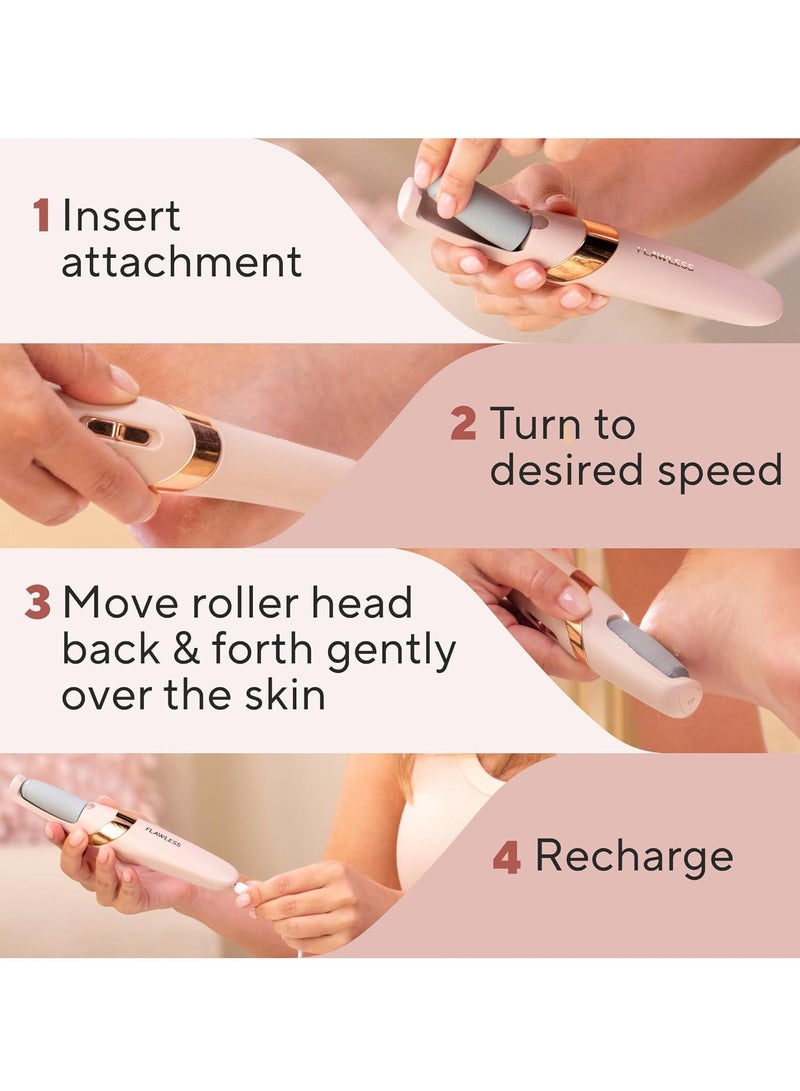 1 Insert attachment

FLAWLESS

2 Turn to desired speed

3 Move roller head back & forth gently over the skin

FLAWLESS

4 Recharge