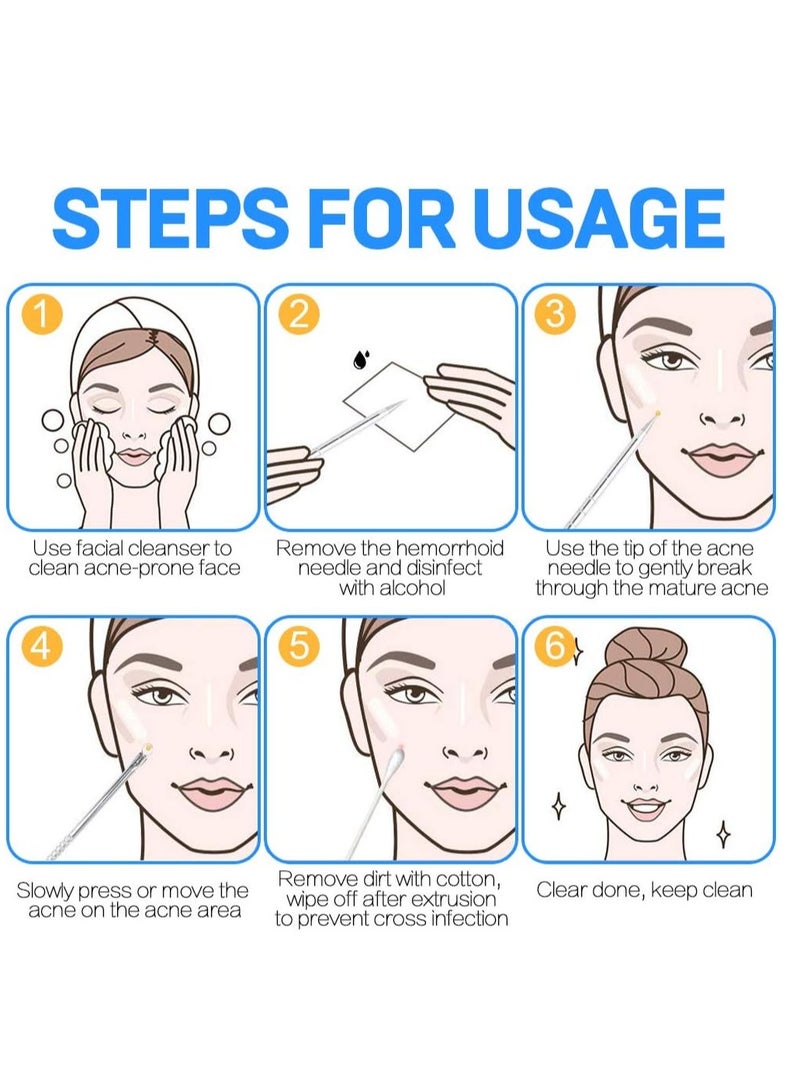 STEPS FOR USAGE

1
Use facial cleanser to clean acne-prone face

2
Remove the hemorrhoid needle and disinfect with alcohol

3
Use the tip of the acne needle to gently break through the mature acne

4
Slowly press or move the acne on the acne area

5
Remove dirt with cotton, wipe off after extrusion to prevent cross infection

6
Clear done, keep clean