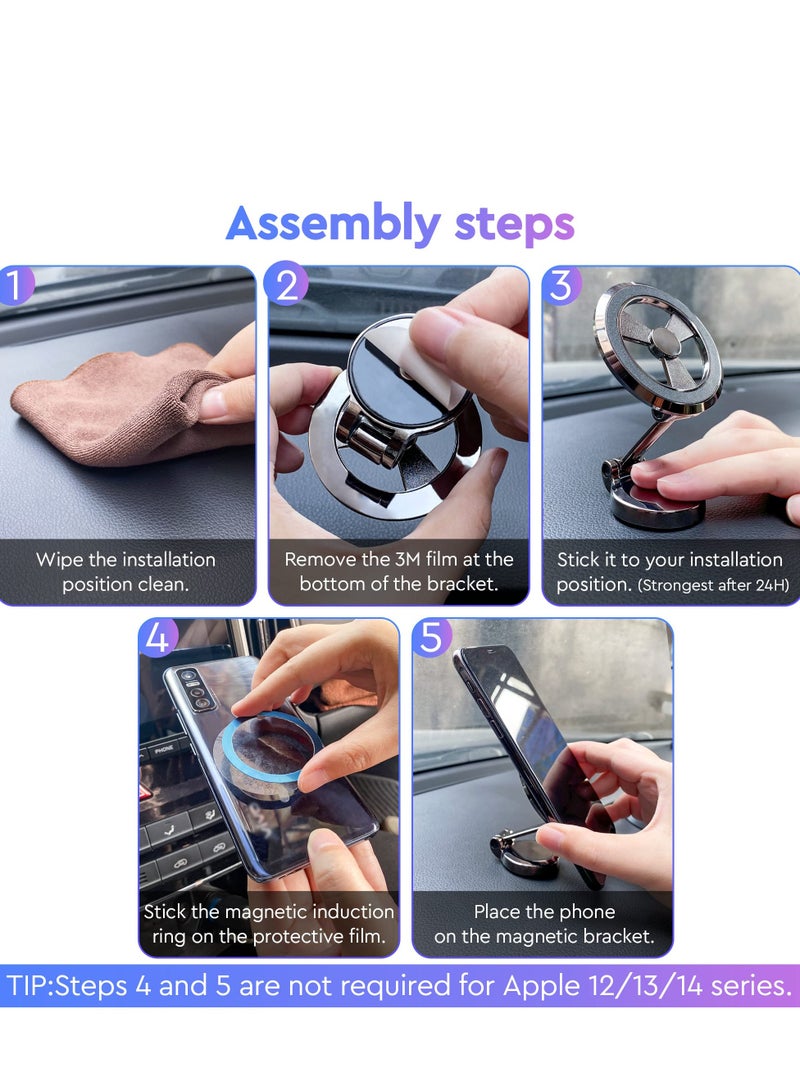 Assembly steps

1

Wipe the installation position clean.

2

Remove the 3M film at the bottom of the bracket.

3

Stick it to your installation position. (Strongest after 24H)

4

PHONE

Stick the magnetic induction ring on the protective film.

5

Place the phone on the magnetic bracket.

TIP:Steps 4 and 5 are not required for Apple 12/13/14 series.