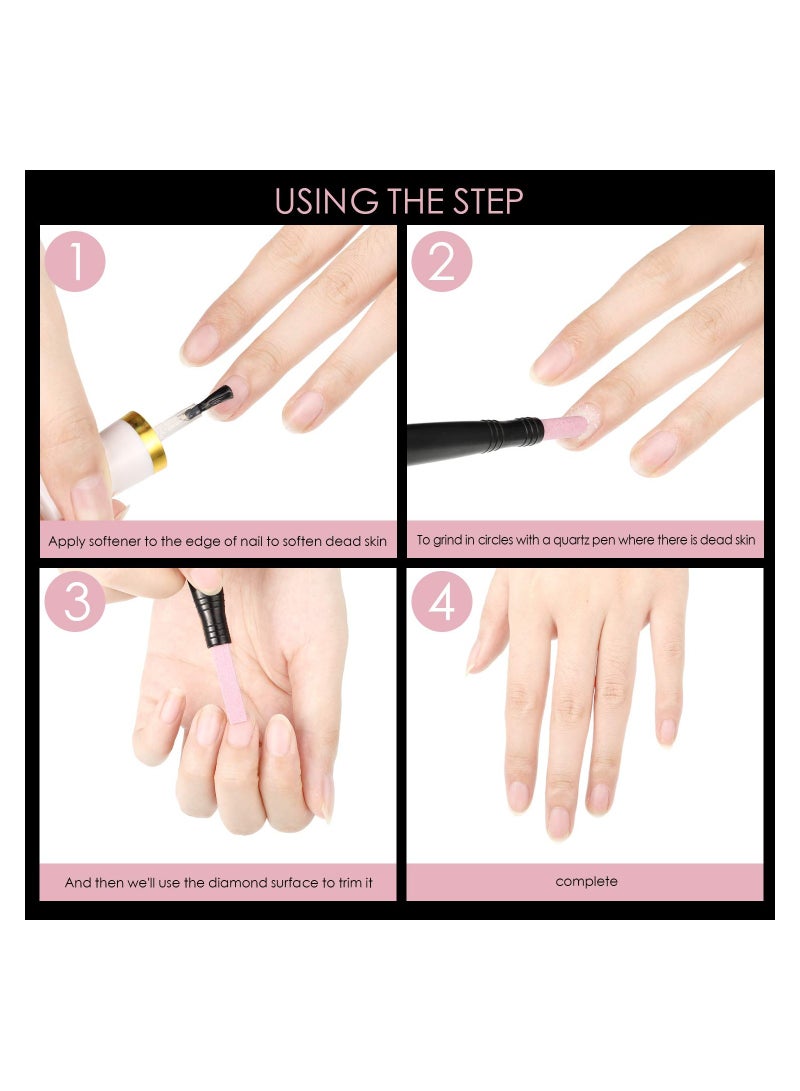 USING THE STEP

1

Apply softener to the edge of nail to soften dead skin

2

To grind in circles with a quartz pen where there is dead skin

3

And then we'll use the diamond surface to trim it

4

complete