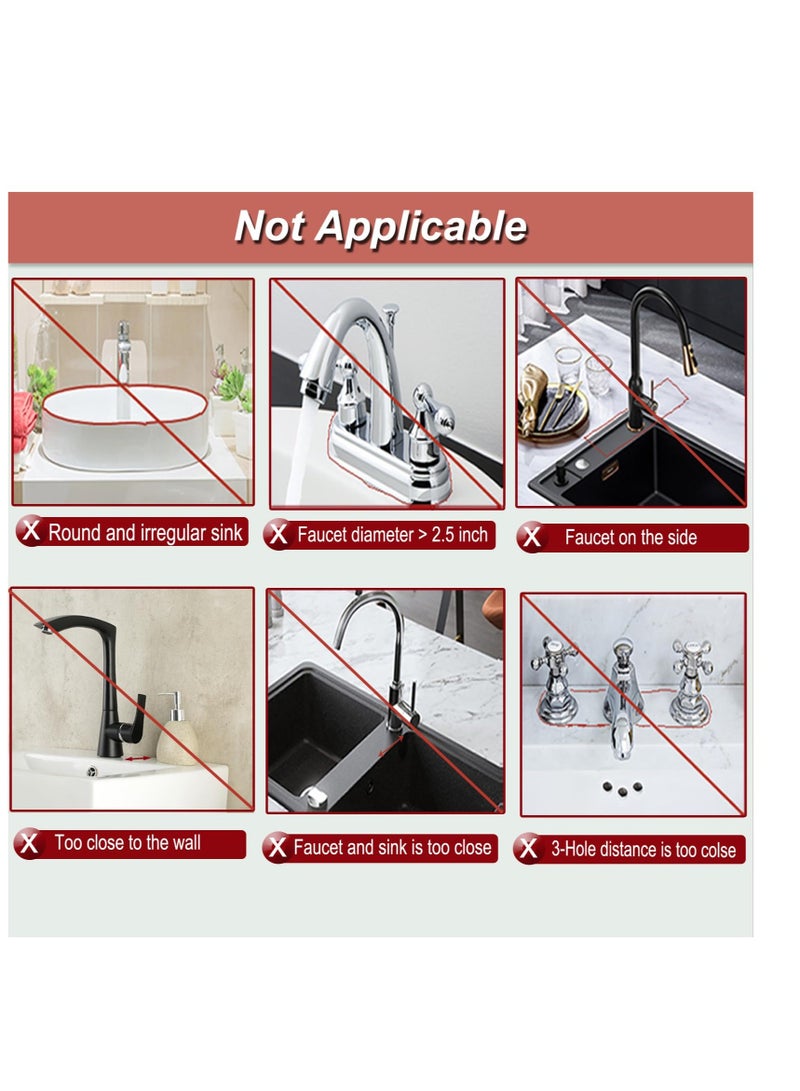 Not Applicable

X Round and irregular sink

X Faucet diameter > 2.5 inch

X Faucet on the side

X Too close to the wall

X Faucet and sink is too close

X 3-Hole distance is too colse