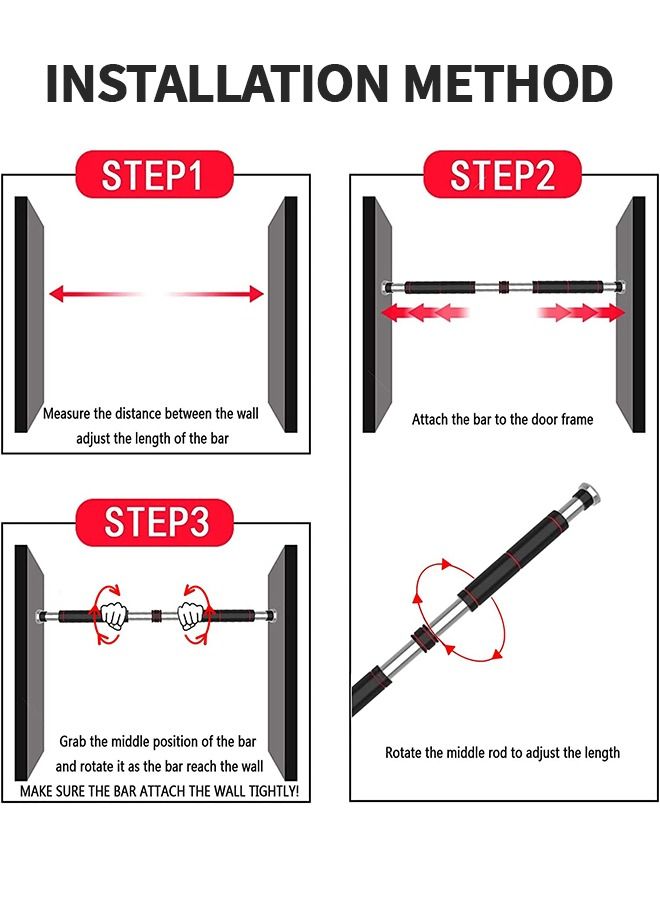 INSTALLATION METHOD

STEP1

Measure the distance between the wall adjust the length of the bar

STEP2

Attach the bar to the door frame

Rotate the middle rod to adjust the length

STEP3

Grab the middle position of the bar and rotate it as the bar reach the wall
MAKE SURE THE BAR ATTACH THE WALL TIGHTLY!