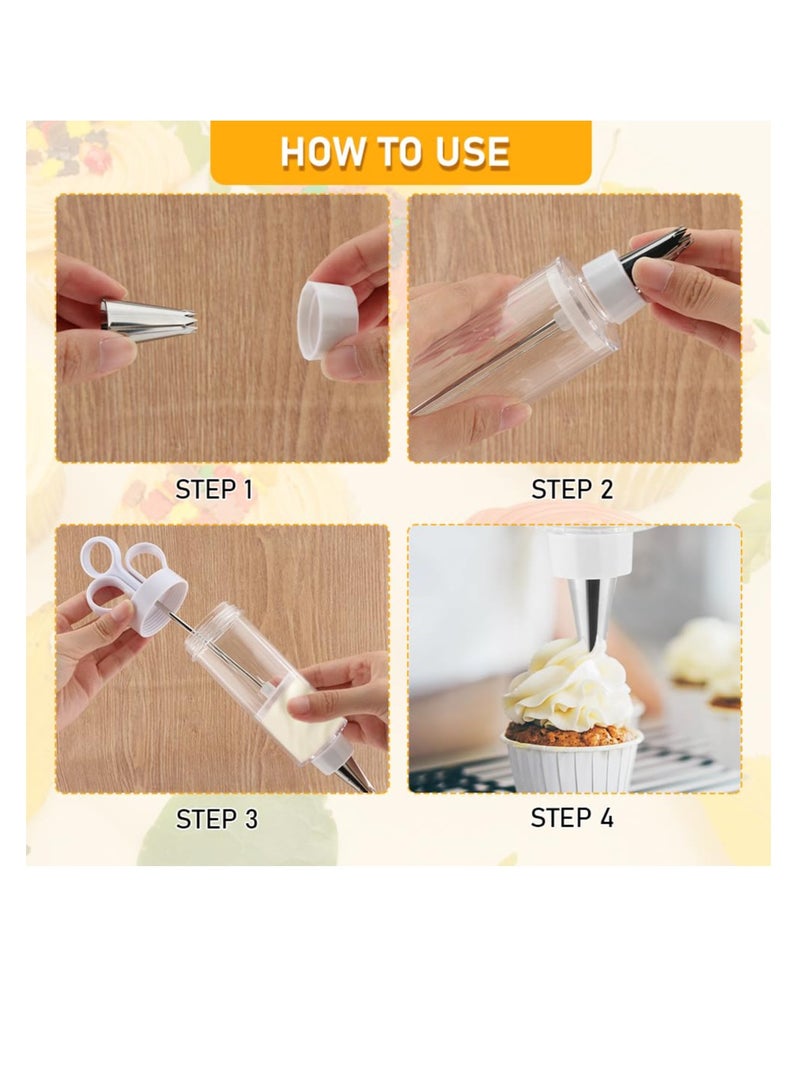 HOW TO USE

STEP 1

STEP 2

STEP 3

STEP 4