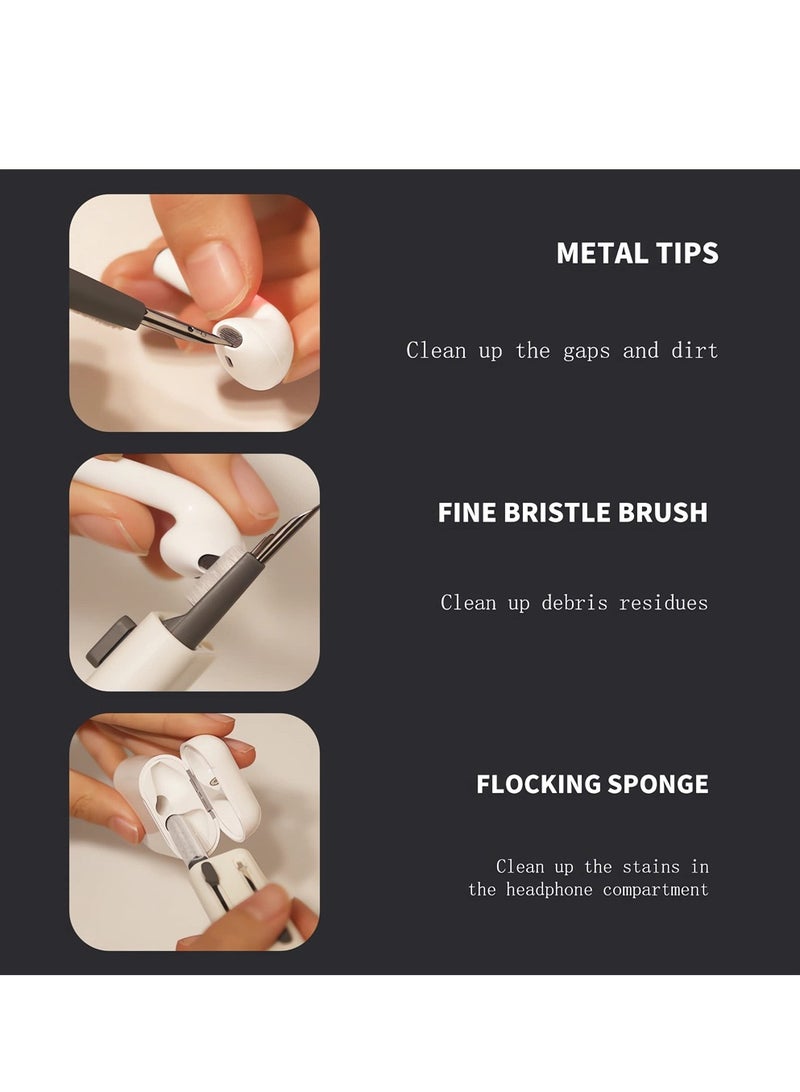 METAL TIPS

Clean up the gaps and dirt

FINE BRISTLE BRUSH

Clean up debris residues

FLOCKING SPONGE

Clean up the stains in the headphone compartment